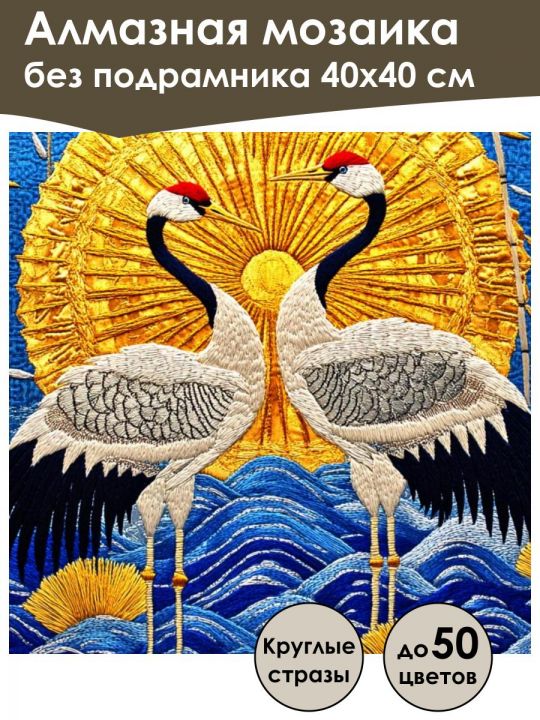 Алмазная мозаика
без подрамника 40х40 см

Круглые стразы

до 50 цветов