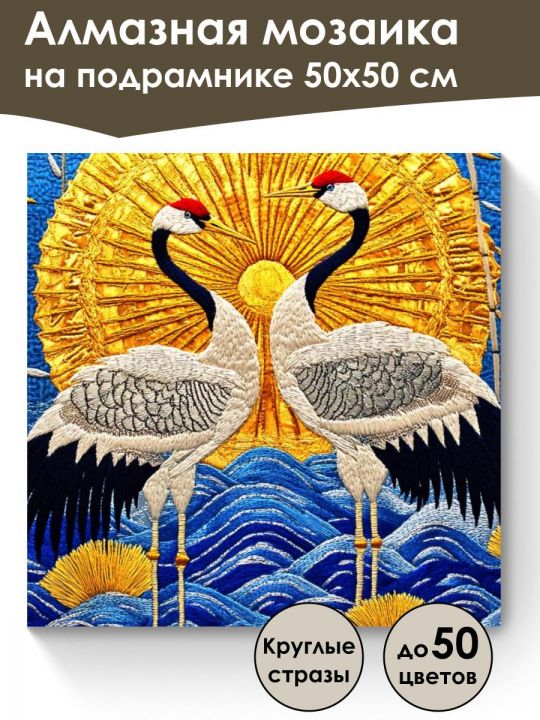 Алмазная мозаика на подрамнике 50х50 см

Круглые стразы

до 50 цветов