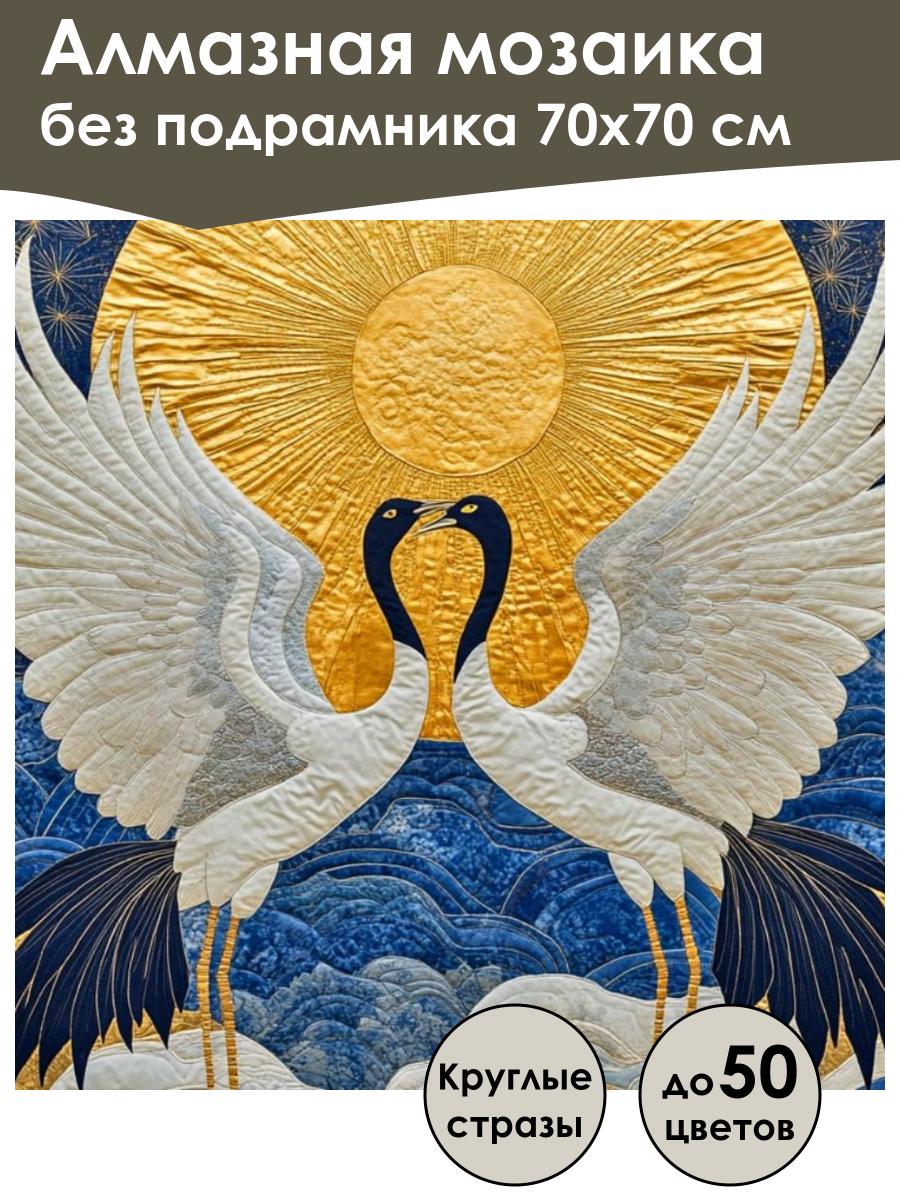 Алмазная мозаика
без подрамника 70х70 см

Круглые стразы

до 50 цветов