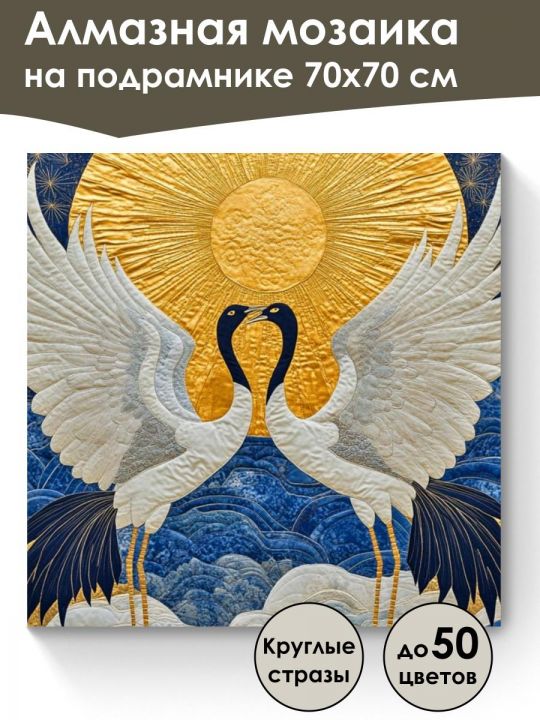 Алмазная мозаика на подрамнике 70х70 см

Круглые стразы

до 50 цветов