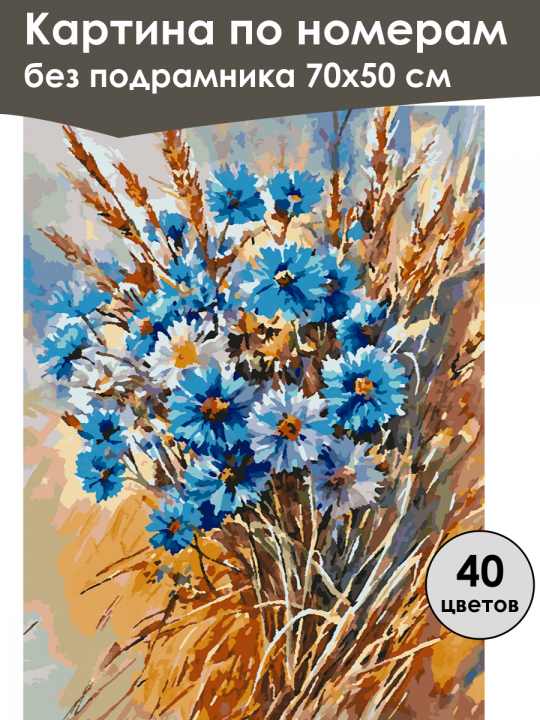 Картина по номерам
без подрамника 70х50 см

40
цветов