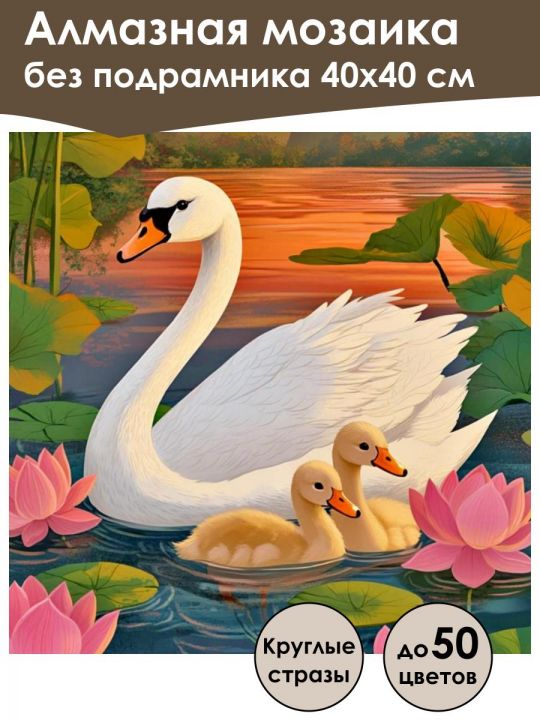 Алмазная мозаика
без подрамника 40х40 см

Круглые стразы

до 50 цветов