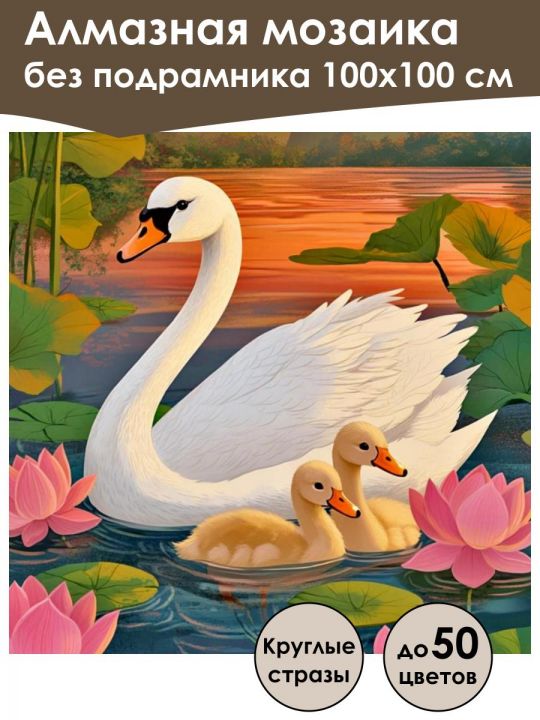 Алмазная мозаика
без подрамника 100x100 см

Круглые стразы

до 50 цветов