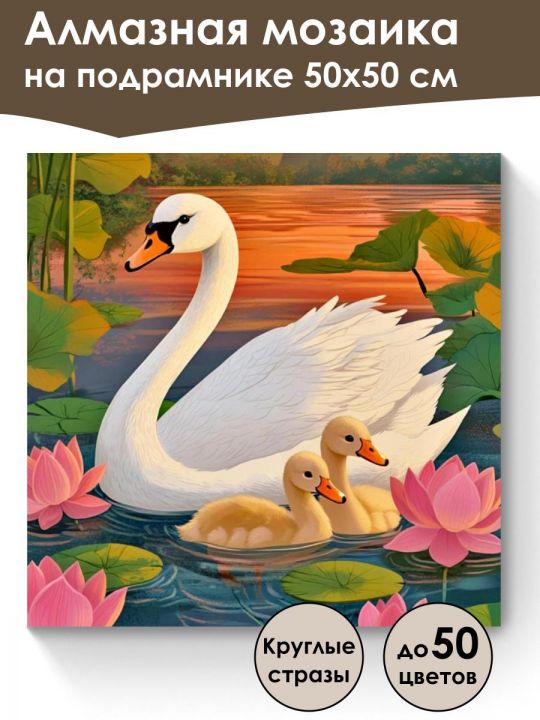 Алмазная мозаика
на подрамнике 50х50 см

Круглые стразы

до 50 цветов