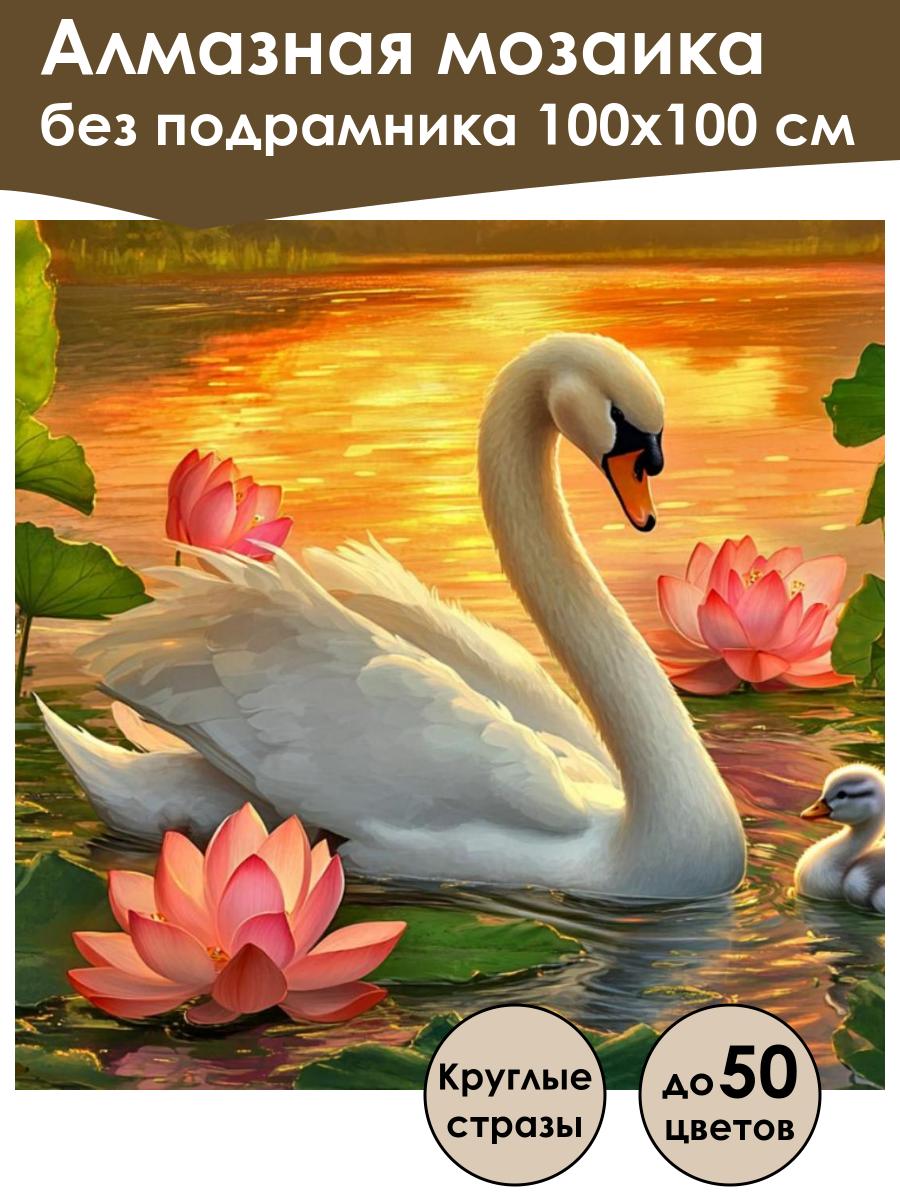 Алмазная мозаика
без подрамника 100х100 см

Круглые стразы

до 50 цветов