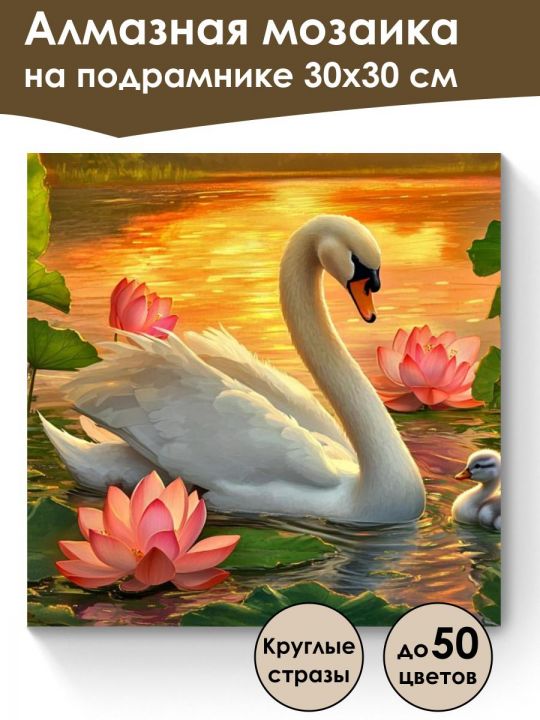 Алмазная мозаика
на подрамнике 30х30 см

Круглые стразы

до 50 цветов