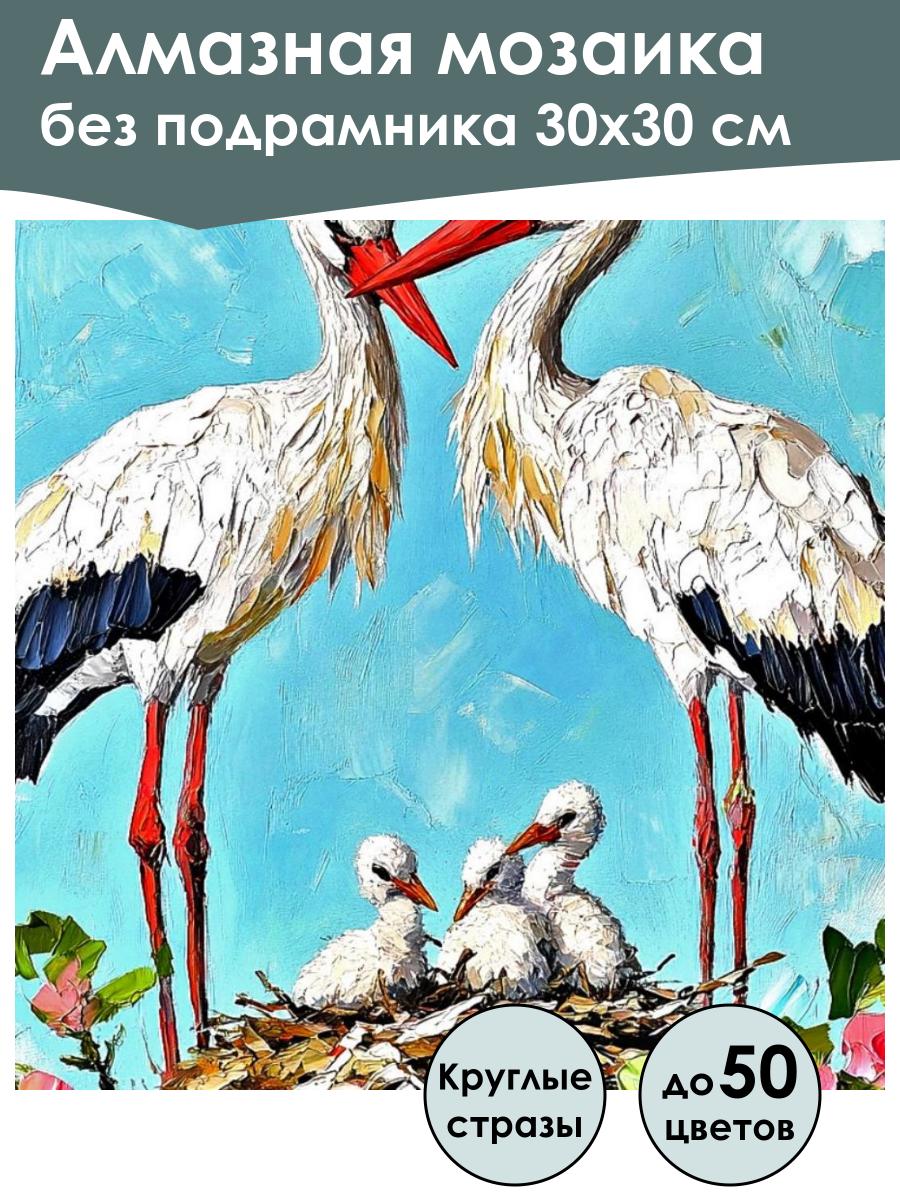 Алмазная мозаика
без подрамника 30х30 см

Круглые стразы

до 50 цветов