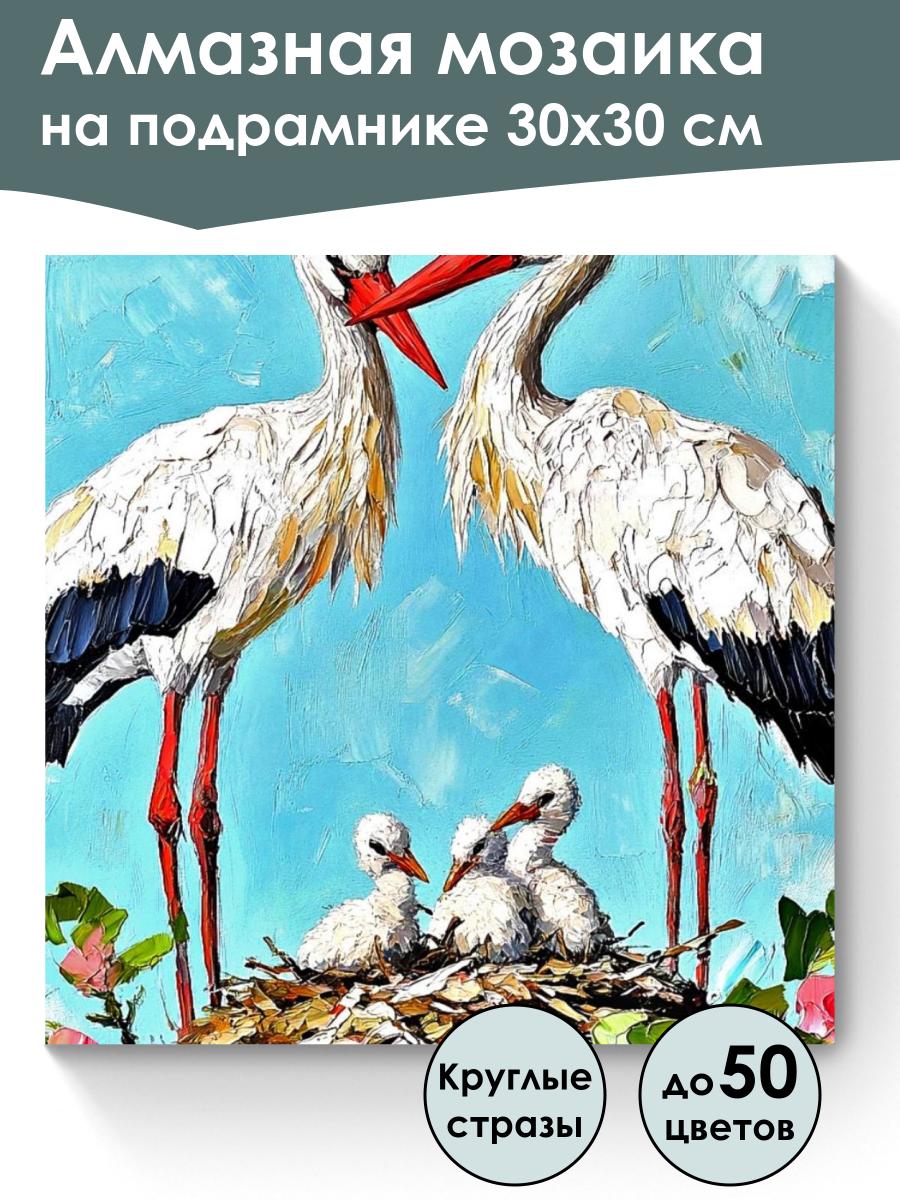 Алмазная мозаика
на подрамнике 30х30 см

Круглые стразы

до 50 цветов