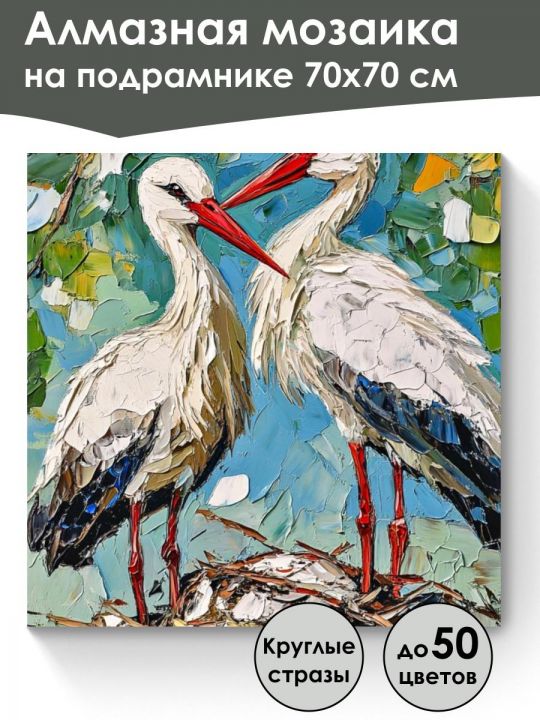 Алмазная мозаика
на подрамнике 70х70 см

Круглые стразы

до 50 цветов