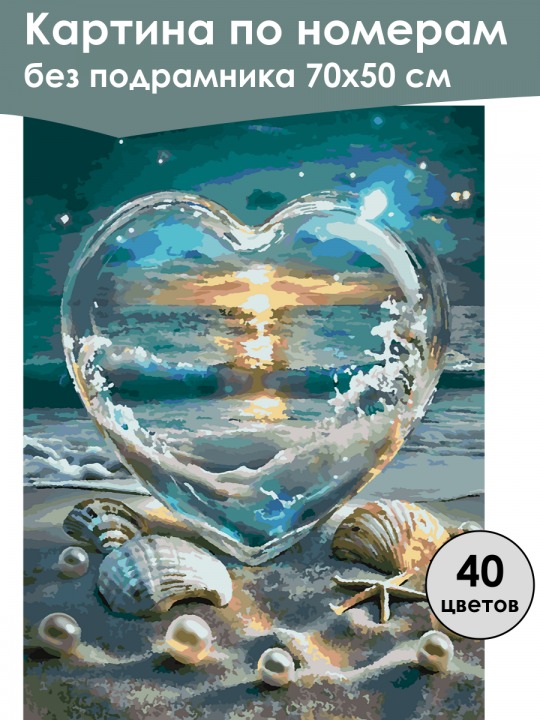 Картина по номерам
без подрамника 70х50 см

40
цветов