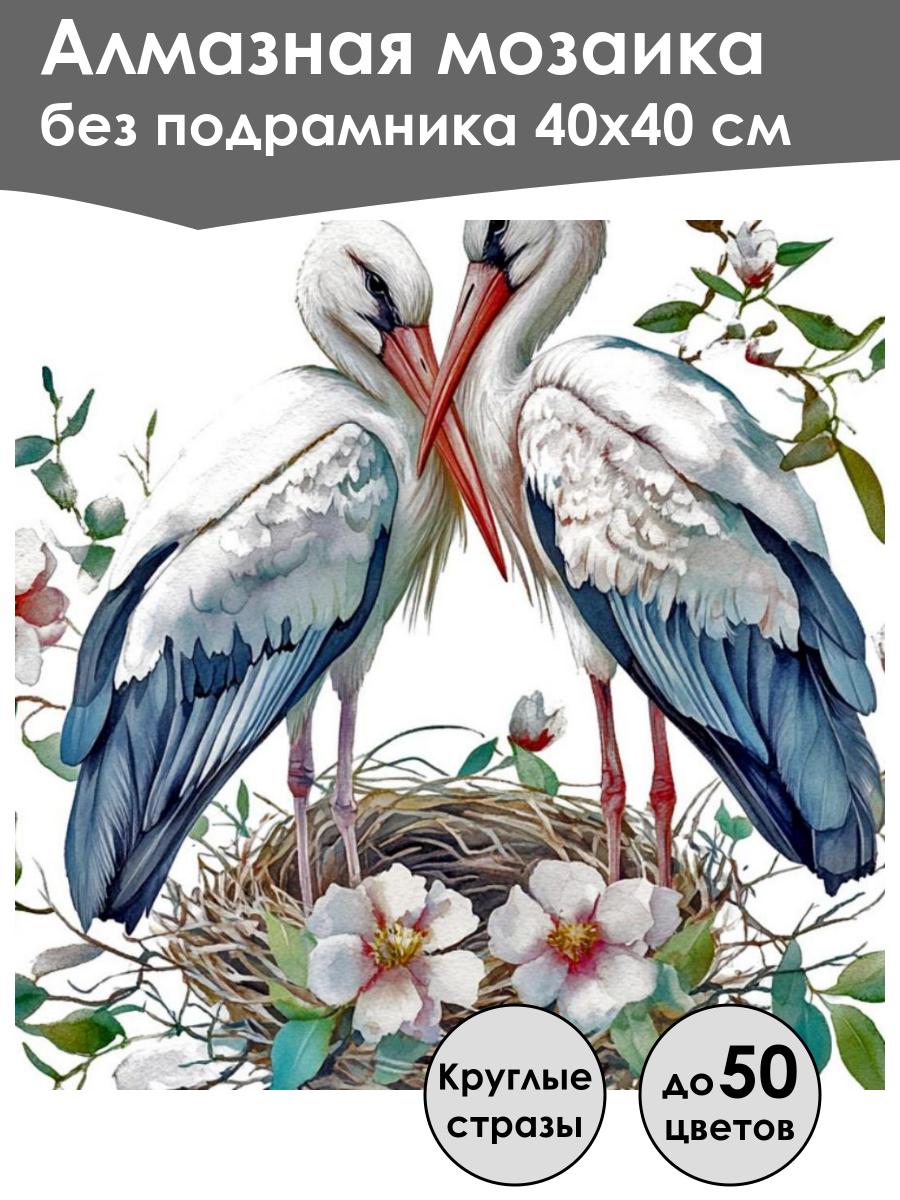 Алмазная мозаика
без подрамника 40х40 см

Круглые стразы

до 50 цветов