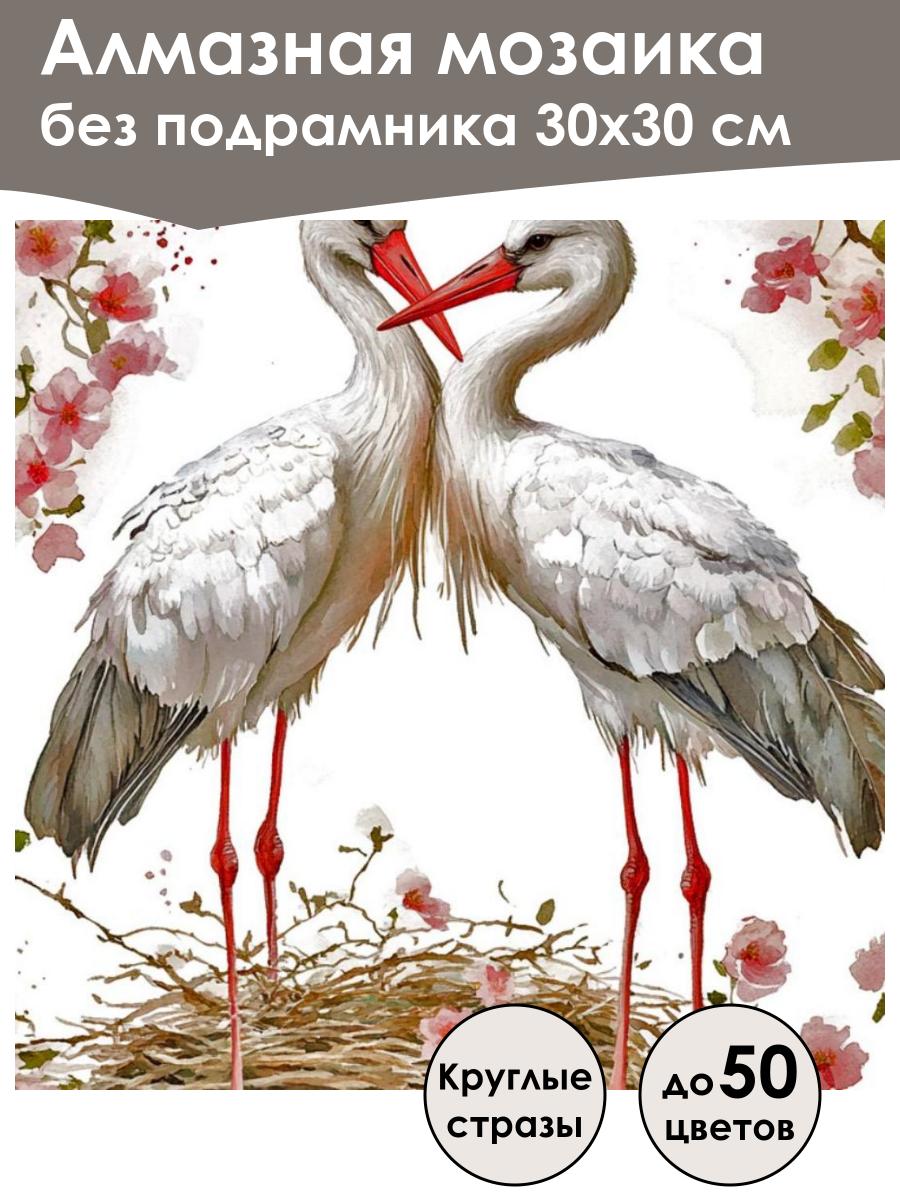 Алмазная мозаика
без подрамника 30х30 см

Круглые стразы

до 50 цветов