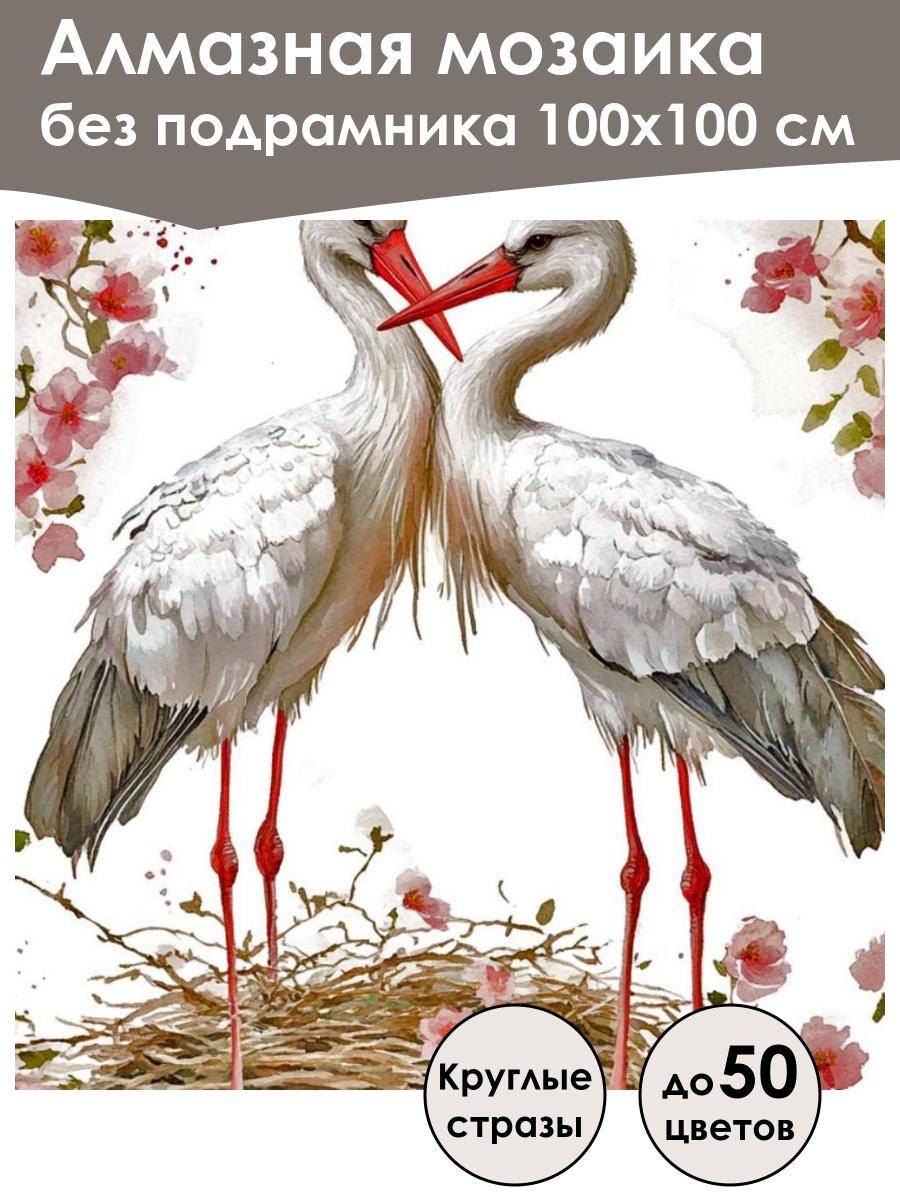 Алмазная мозаика
без подрамника 100х100 см

Круглые стразы

до 50 цветов