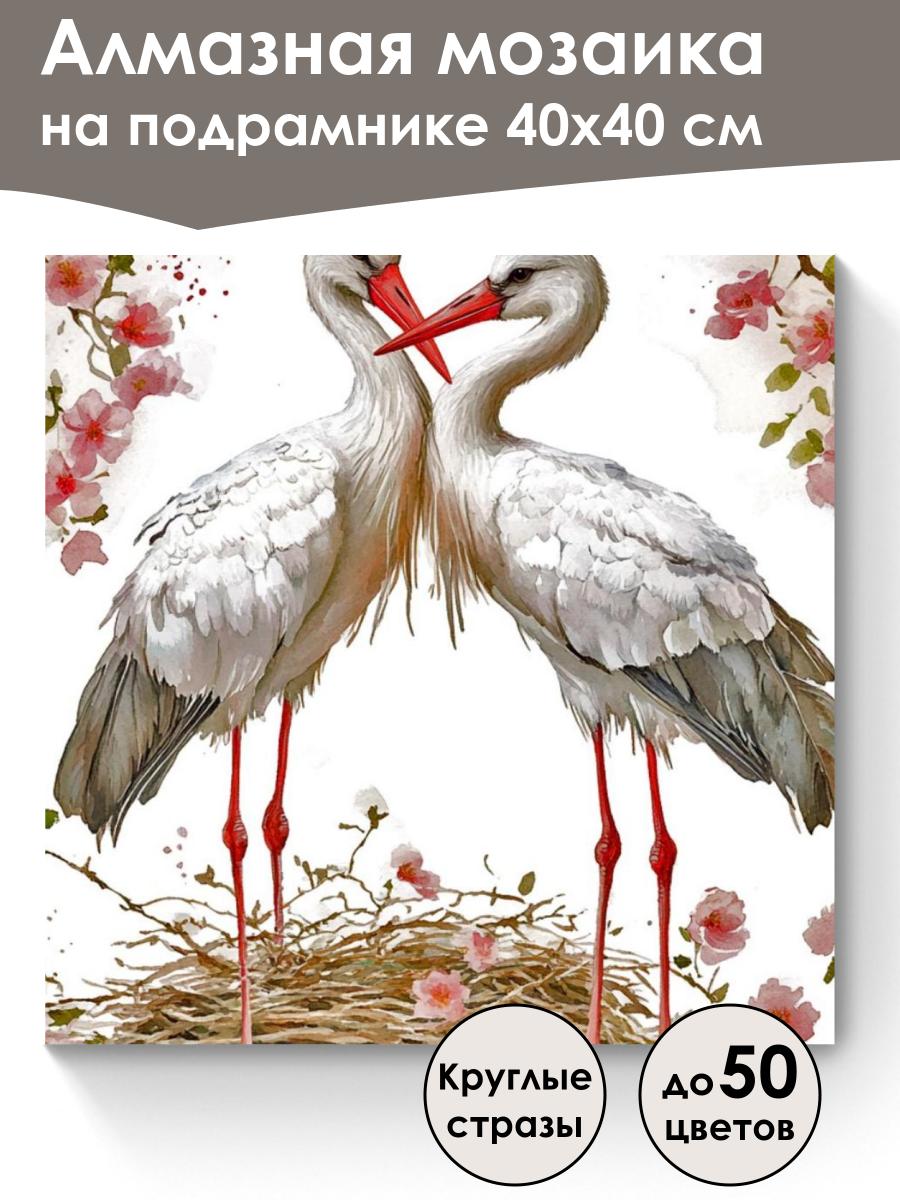 Алмазная мозаика
на подрамнике 40х40 см

Круглые стразы

до 50 цветов