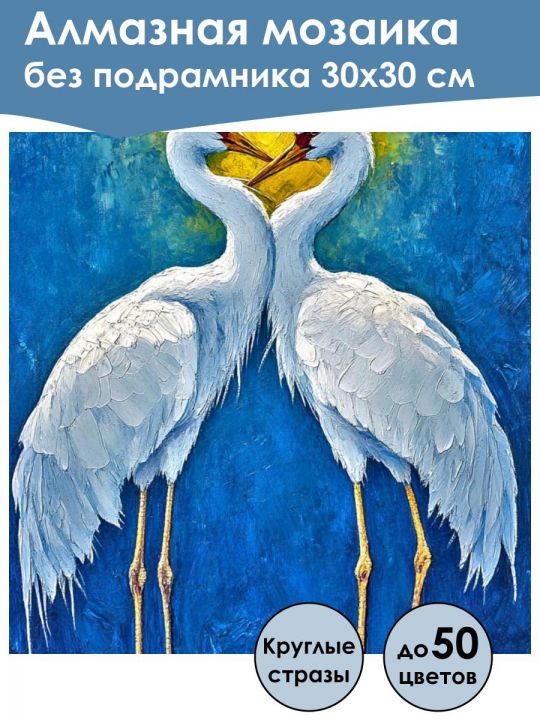 Алмазная мозаика
без подрамника 30х30 см

Круглые стразы

до 50 цветов