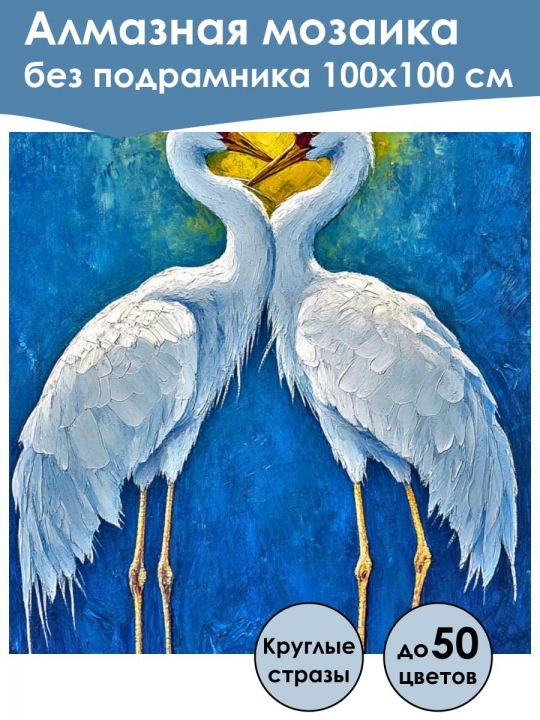 Алмазная мозаика
без подрамника 100х100 см

Круглые стразы

до 50 цветов