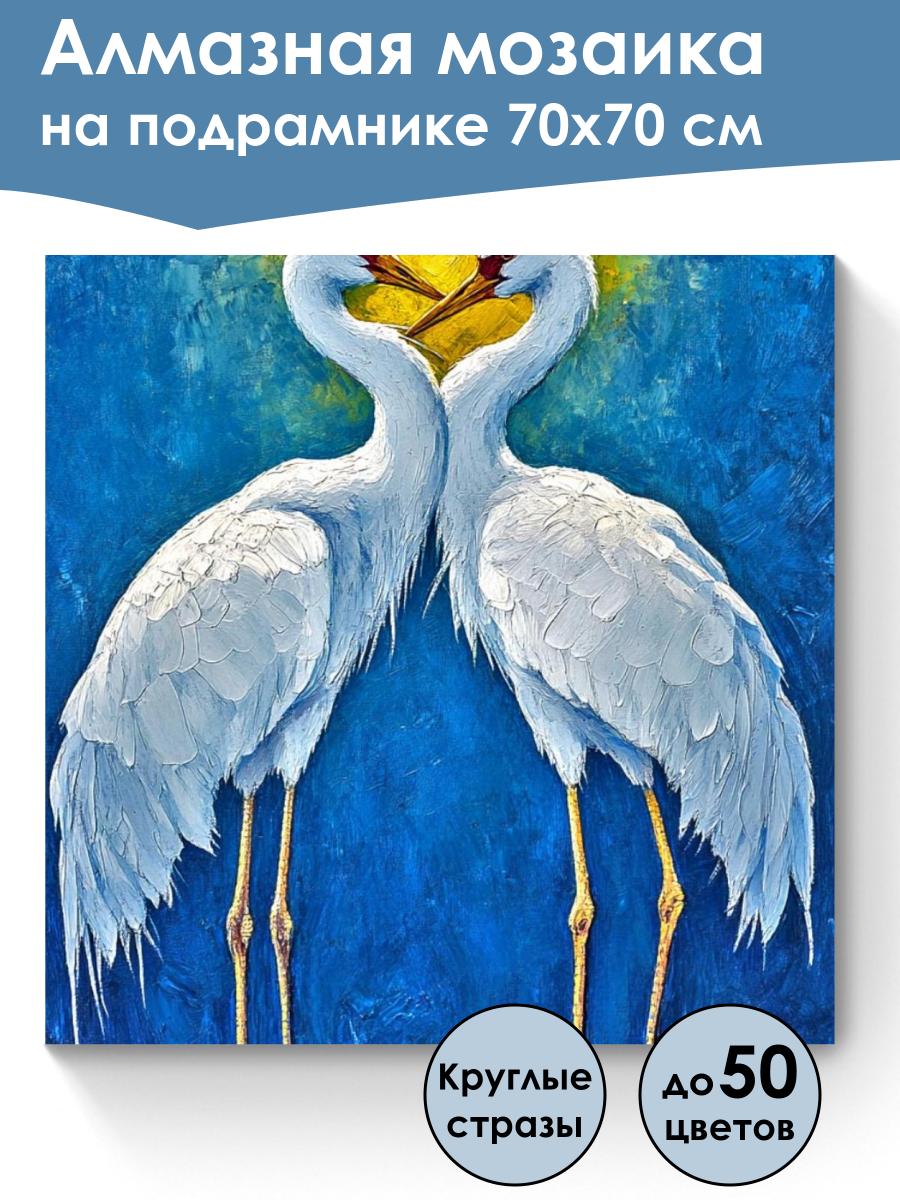 Алмазная мозаика
на подрамнике 70х70 см

Круглые стразы

до 50 цветов