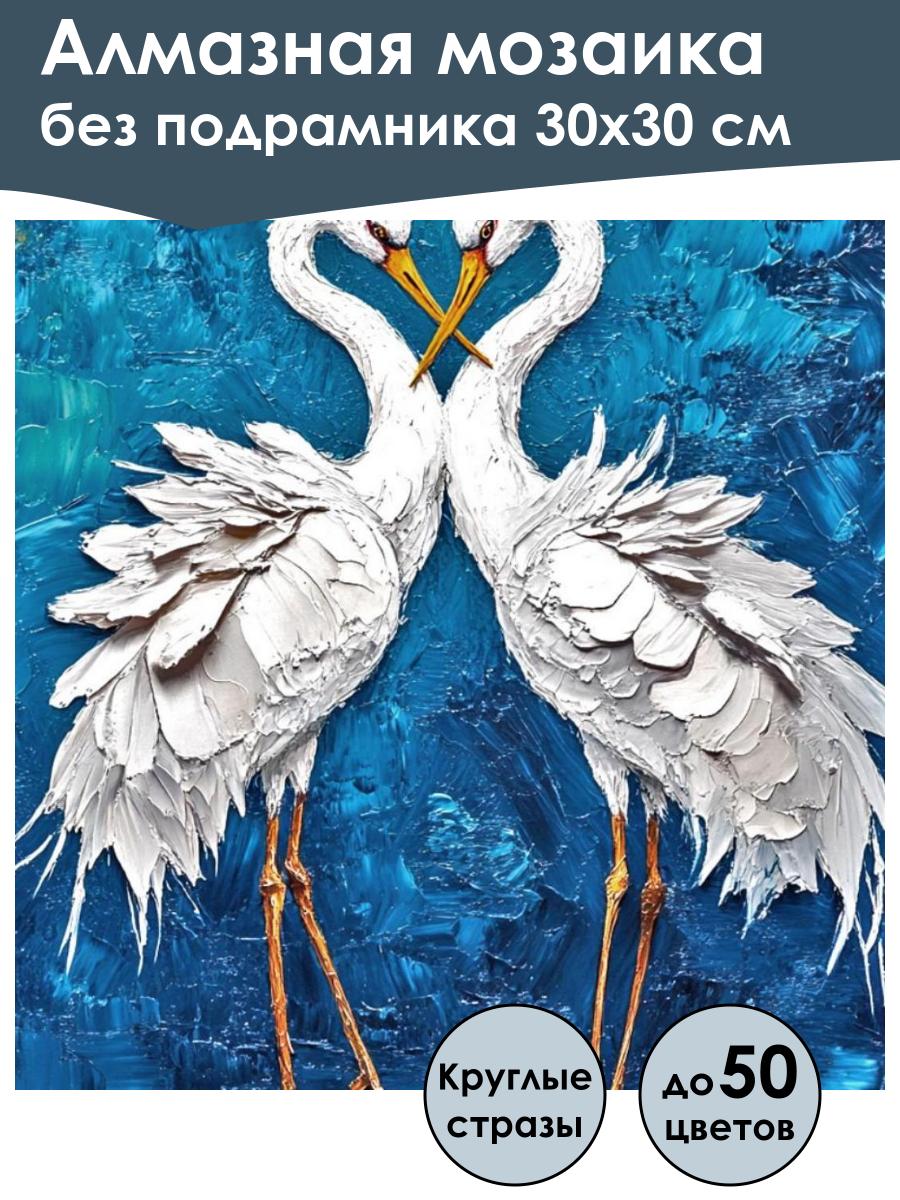 Алмазная мозаика
без подрамника 30х30 см

Круглые стразы

до 50 цветов