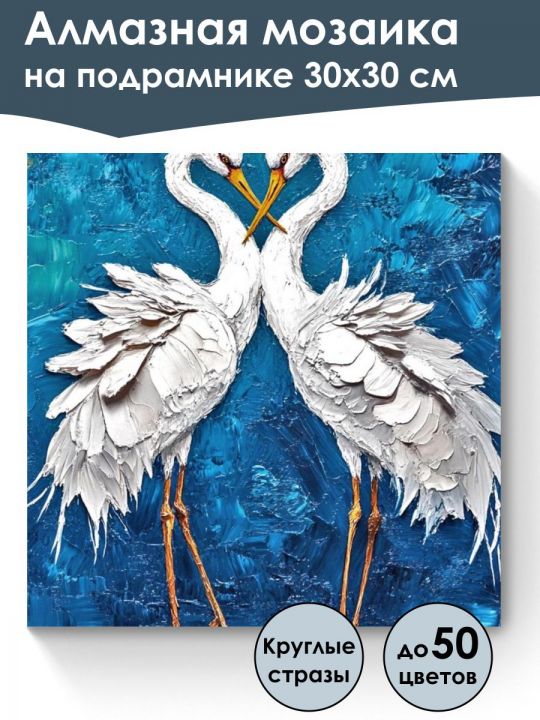 Алмазная мозаика
на подрамнике 30х30 см

Круглые стразы

до 50 цветов