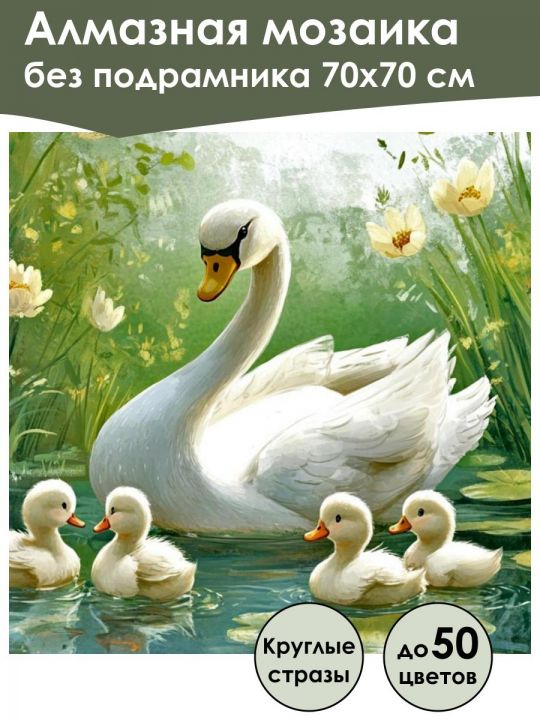 Алмазная мозаика
без подрамника 70х70 см

Круглые стразы

до 50 цветов