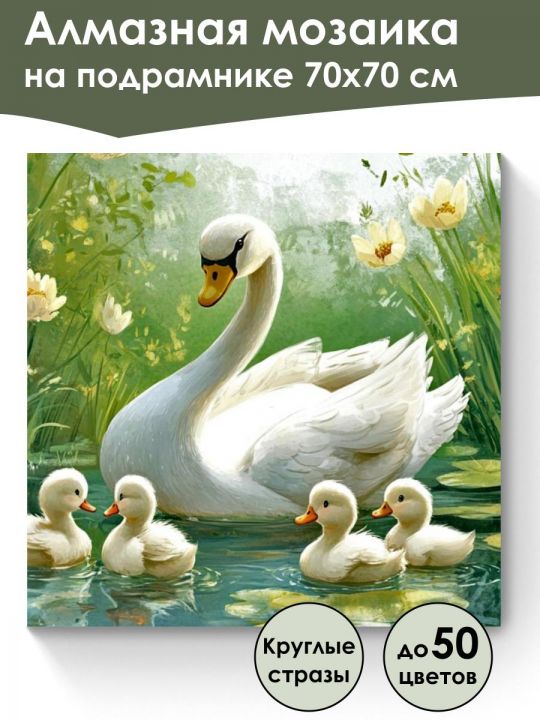 Алмазная мозаика
на подрамнике 70х70 см

Круглые
стразы

до 50
цветов