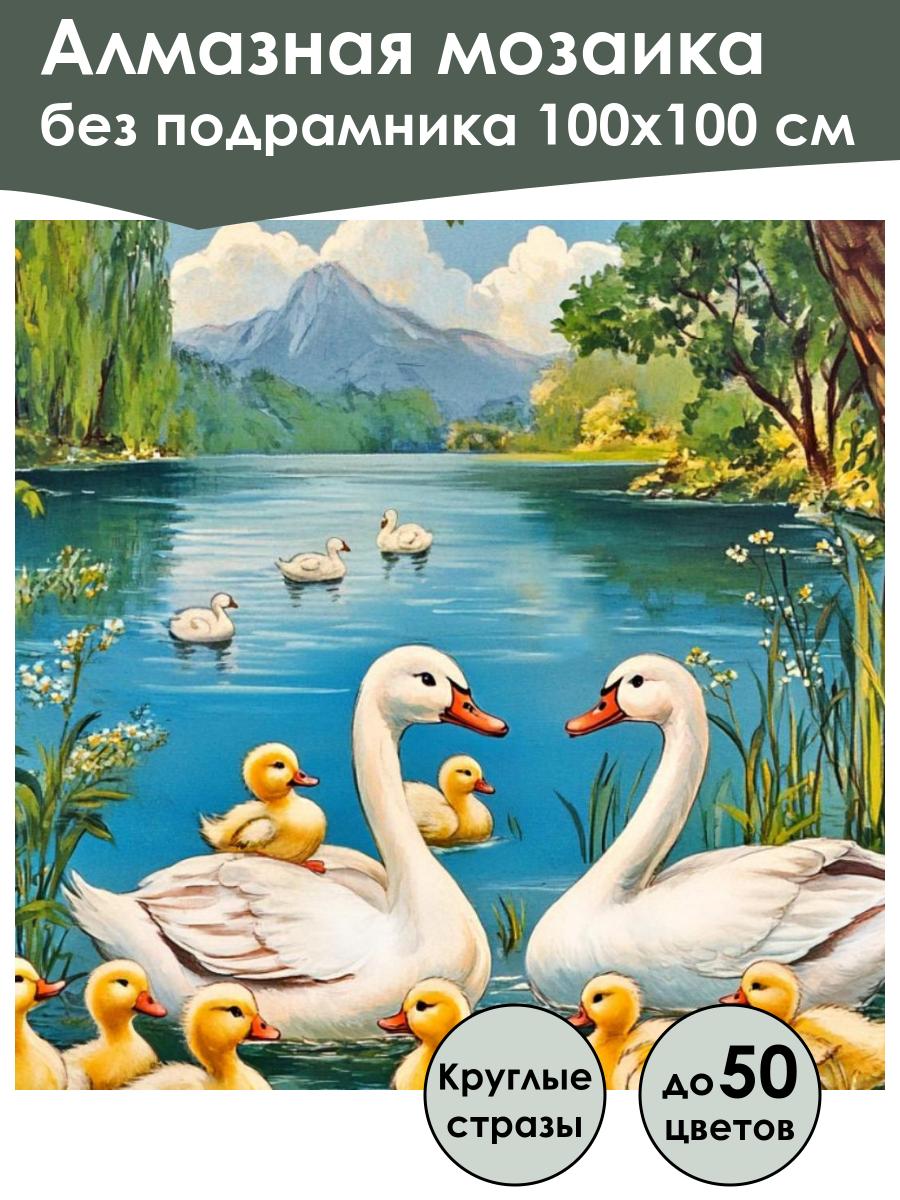 Алмазная мозаика
без подрамника 100х100 см

Круглые стразы

до 50 цветов