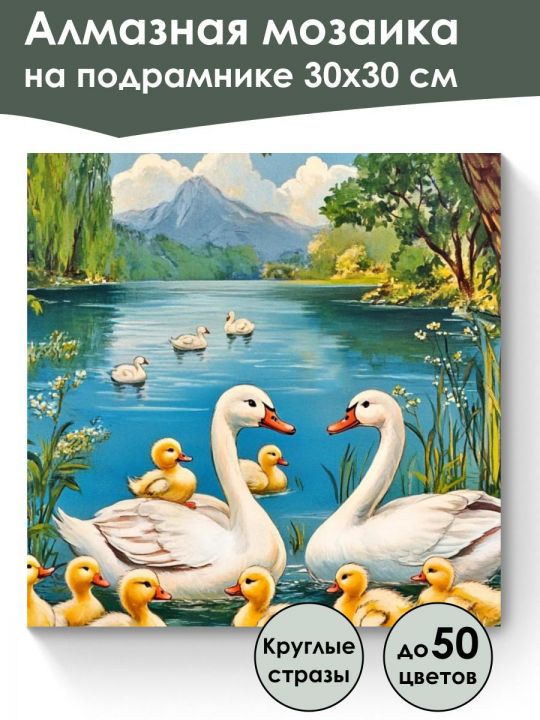 Алмазная мозаика
на подрамнике 30х30 см

Круглые стразы

до 50 цветов