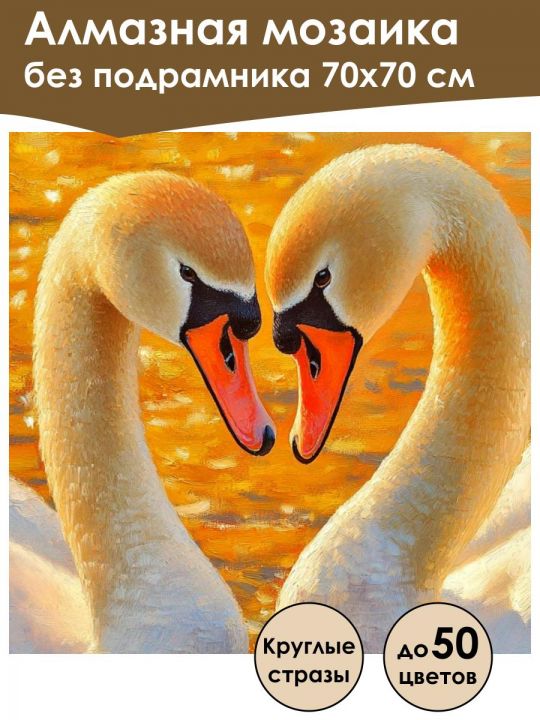 Алмазная мозаика
без подрамника 70х70 см

Круглые стразы

до 50 цветов