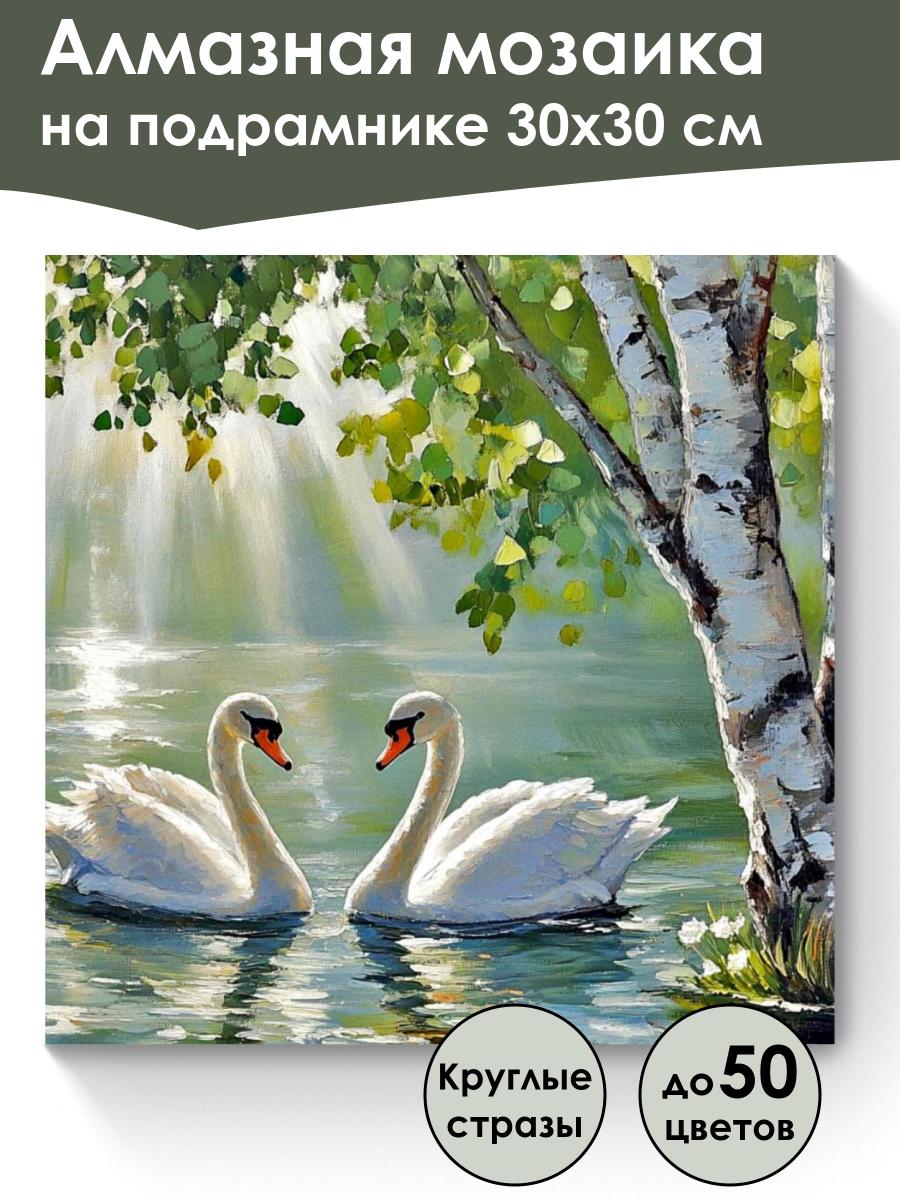 Алмазная мозаика
на подрамнике 30х30 см

Круглые стразы

до 50 цветов