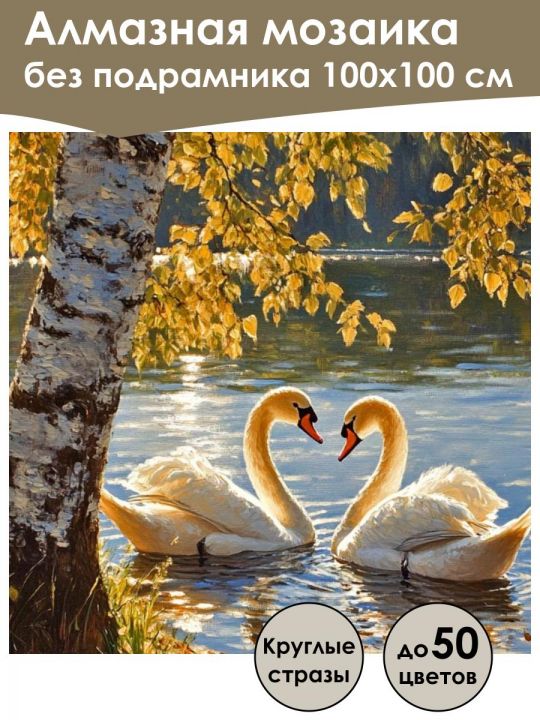 Алмазная мозаика
без подрамника 100х100 см

Круглые стразы

до 50 цветов