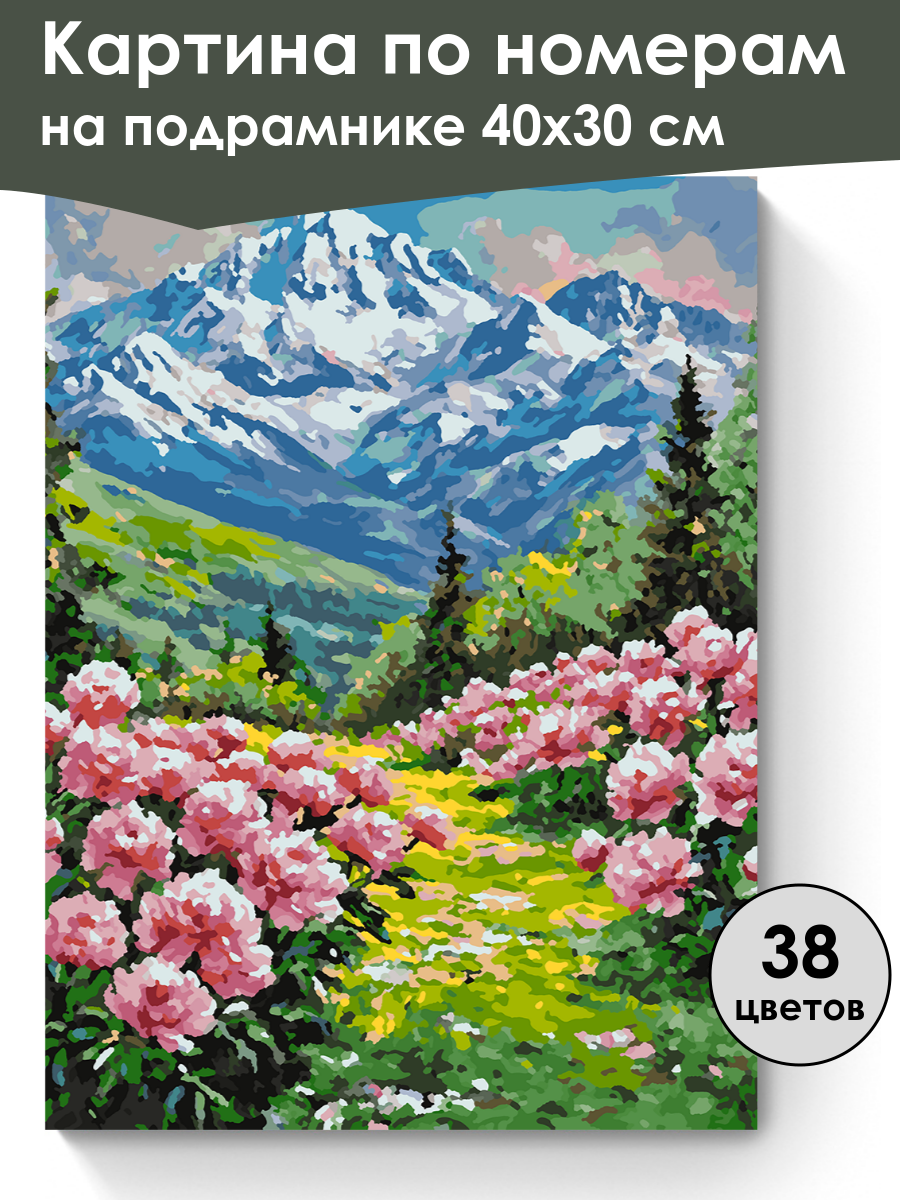 Картина по номерам
на подрамнике 40х30 см

38
цветов