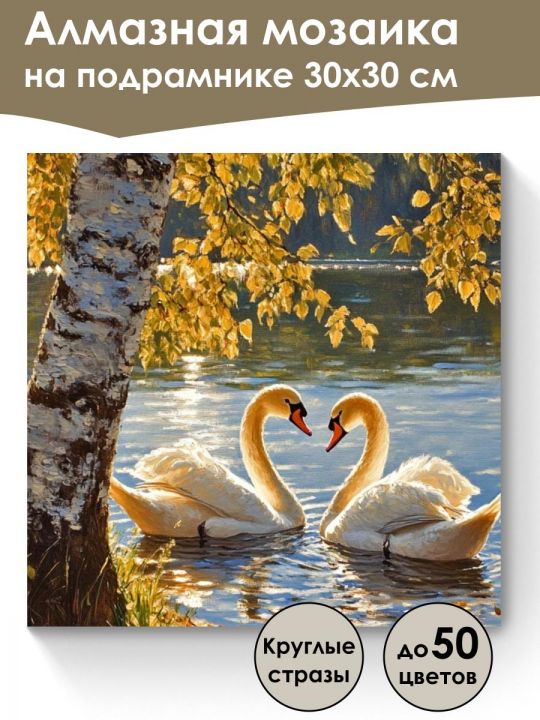 Алмазная мозаика на подрамнике 30х30 см

Круглые стразы

до 50 цветов