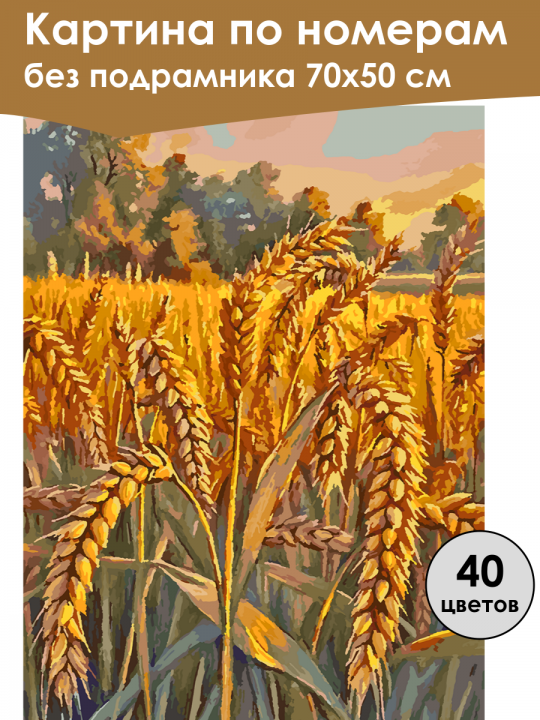 Картина по номерам без подрамника 70x50 см

40 цветов