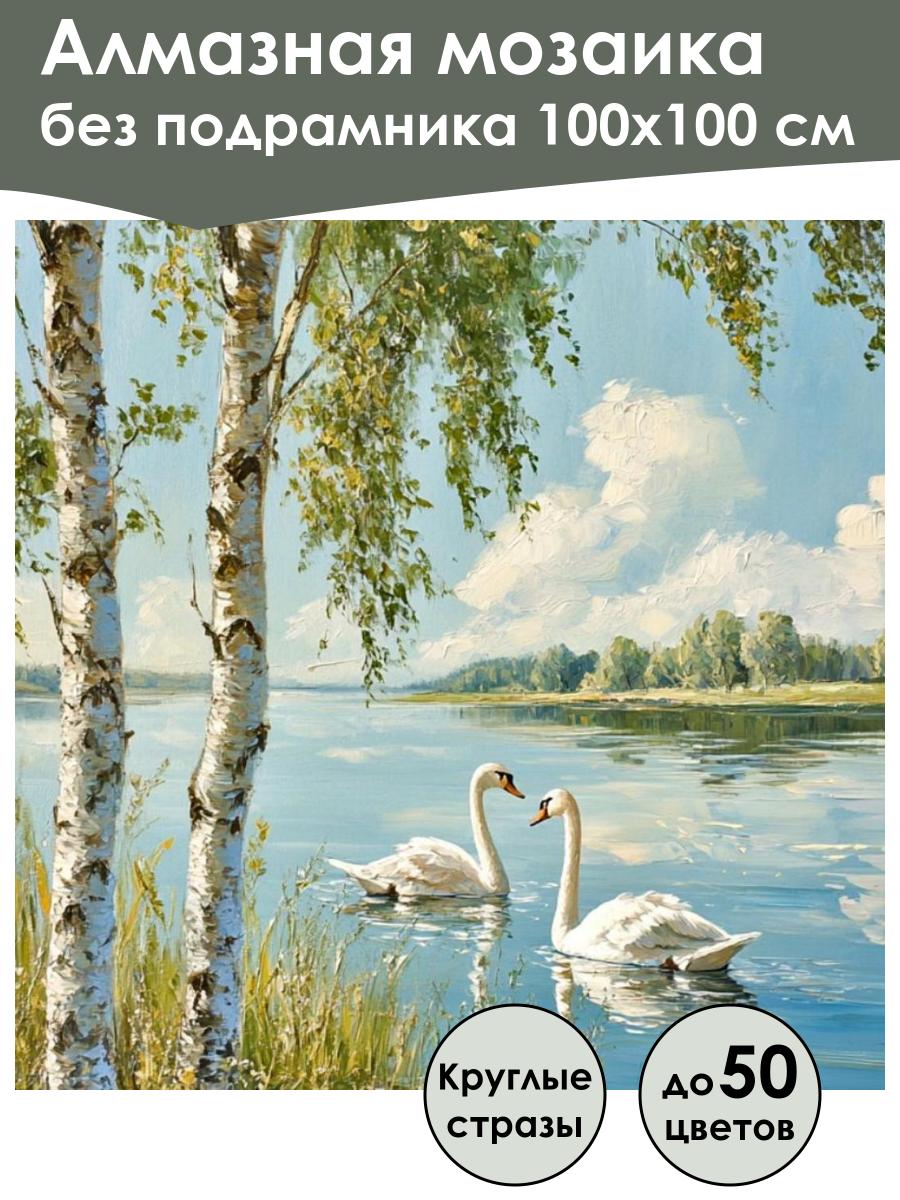 Алмазная мозаика
без подрамника 100х100 см

Круглые стразы

до 50 цветов