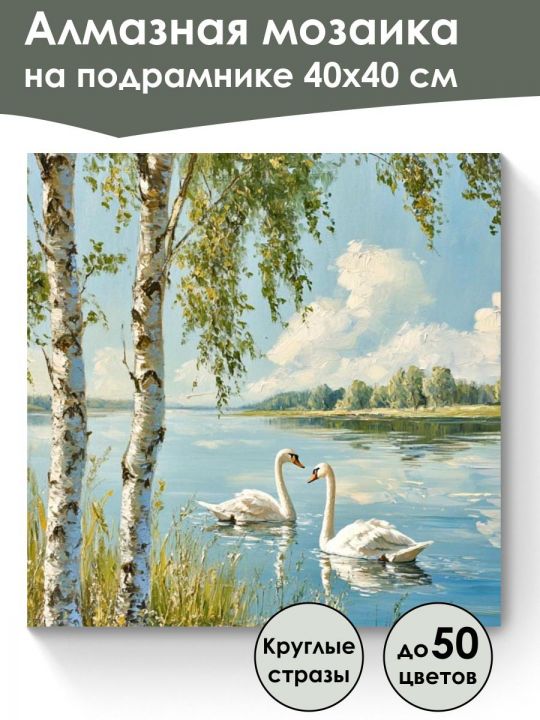 Алмазная мозаика на подрамнике 40х40 см

Круглые стразы

до 50 цветов