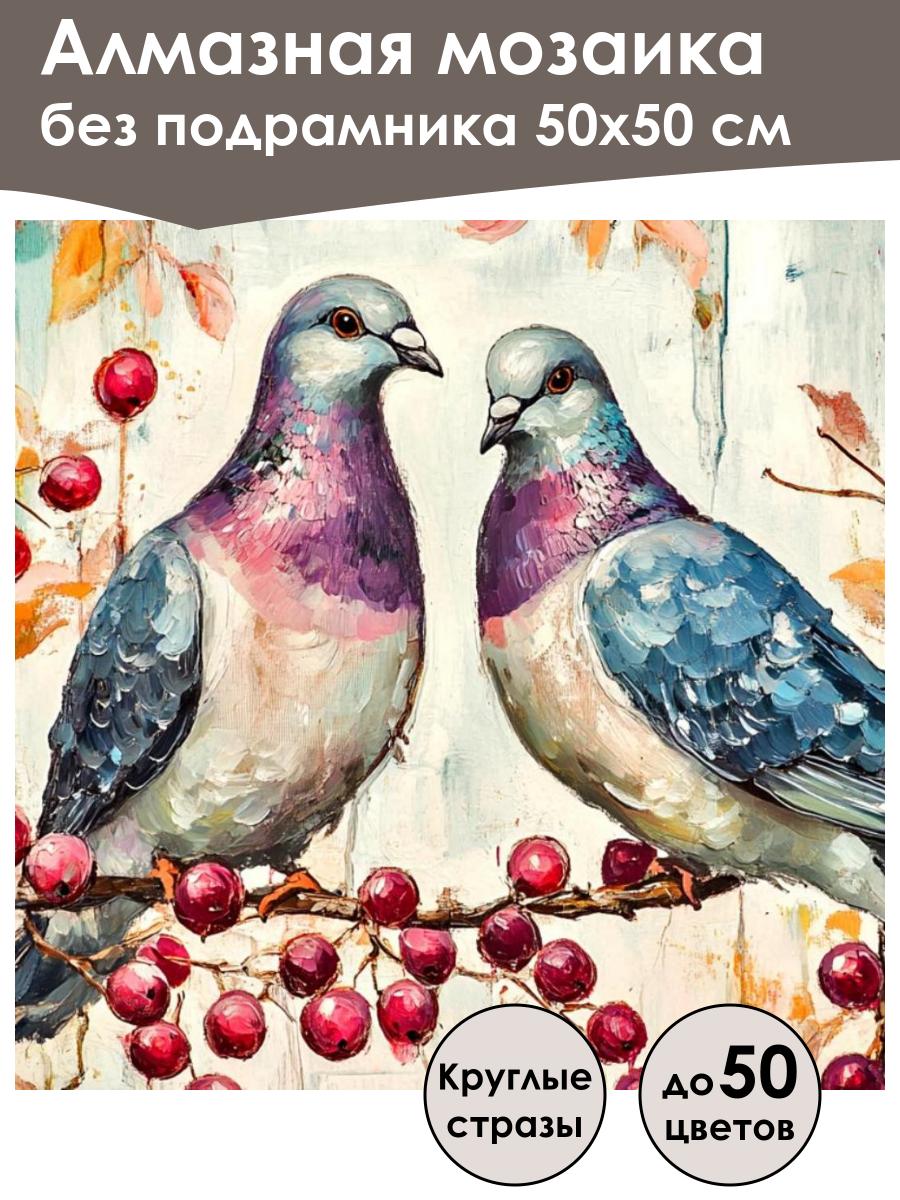 Алмазная мозаика
без подрамника 50х50 см

Круглые стразы

до 50 цветов