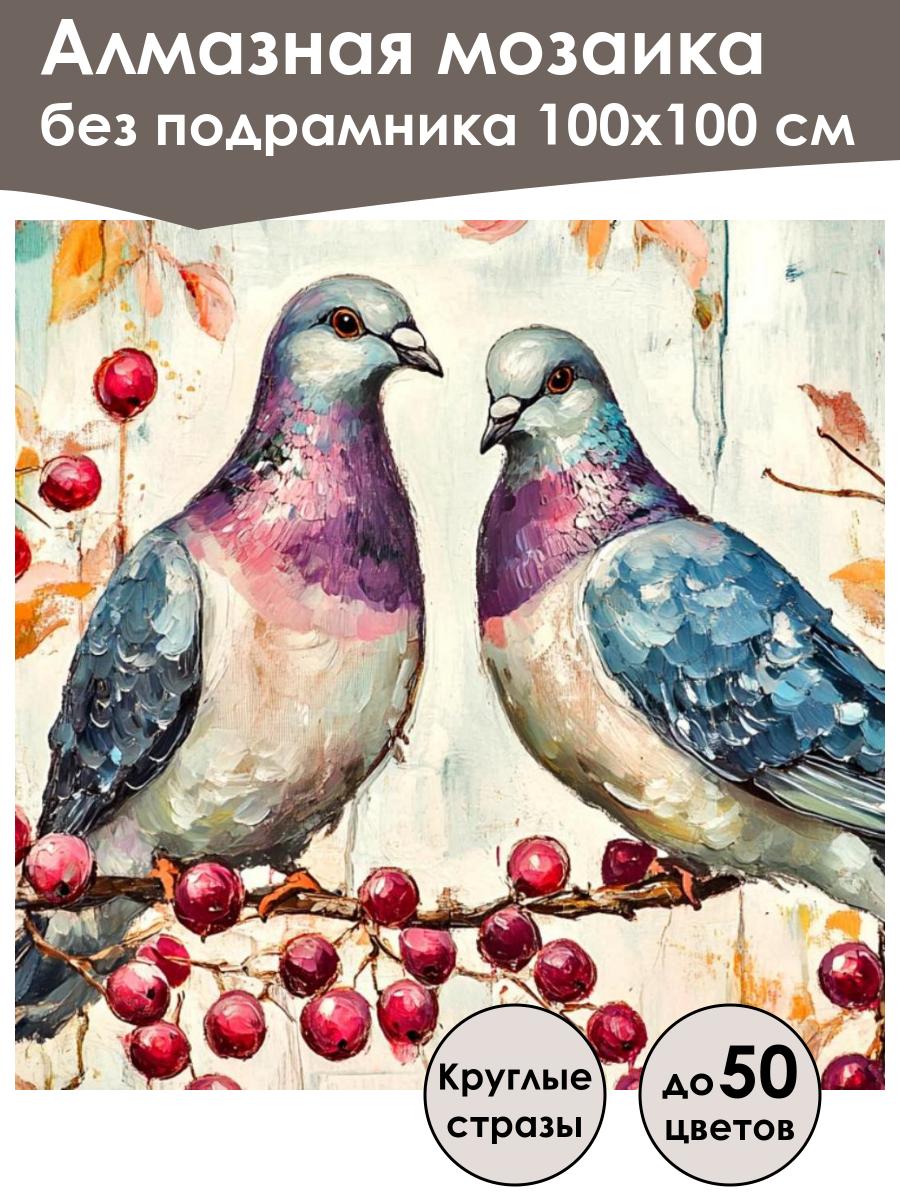 Алмазная мозаика
без подрамника 100х100 см

Круглые стразы

до 50 цветов