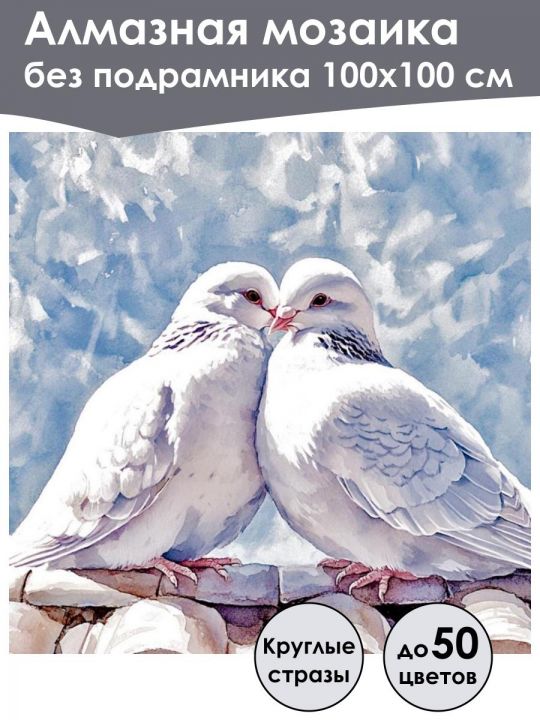 Алмазная мозаика
без подрамника 100х100 см

Круглые стразы

до 50 цветов