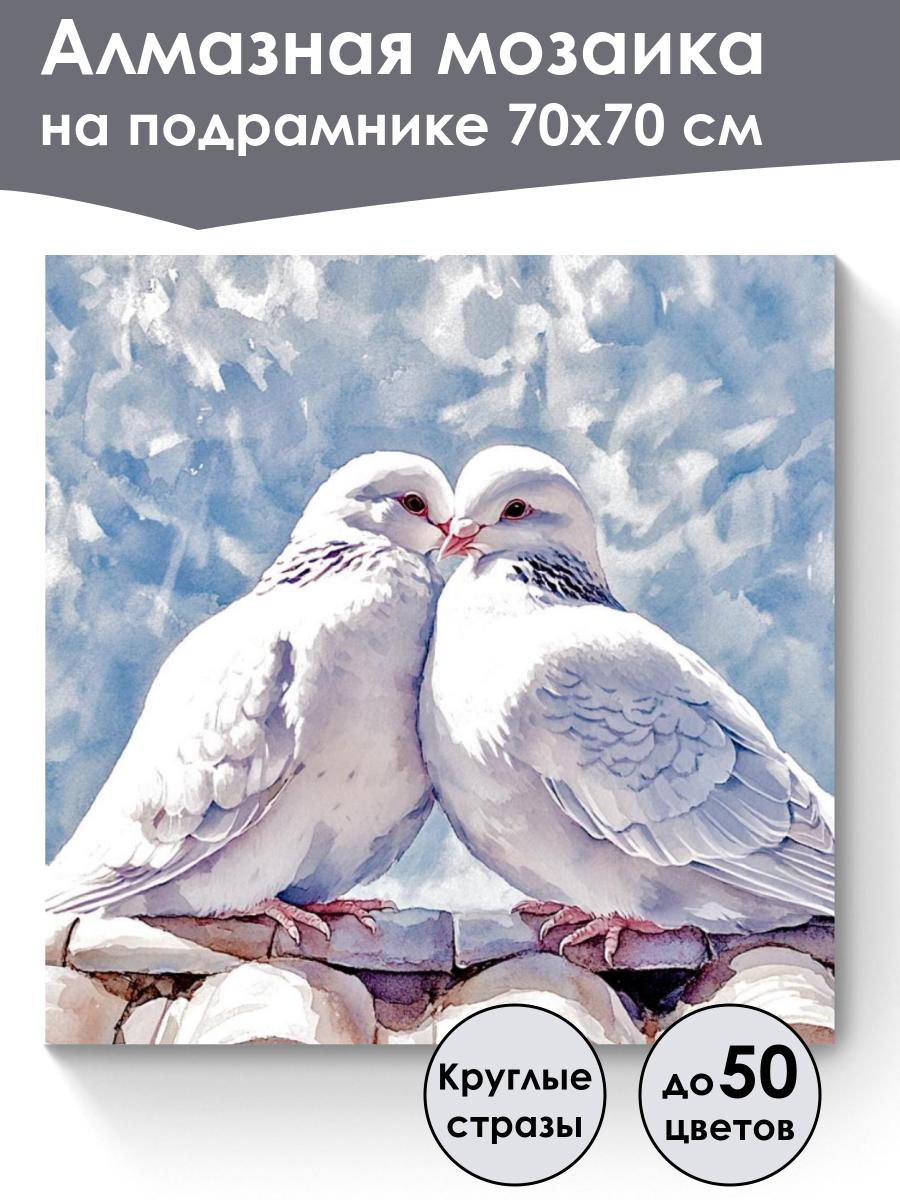 Алмазная мозаика
на подрамнике 70х70 см

Круглые стразы

до 50 цветов