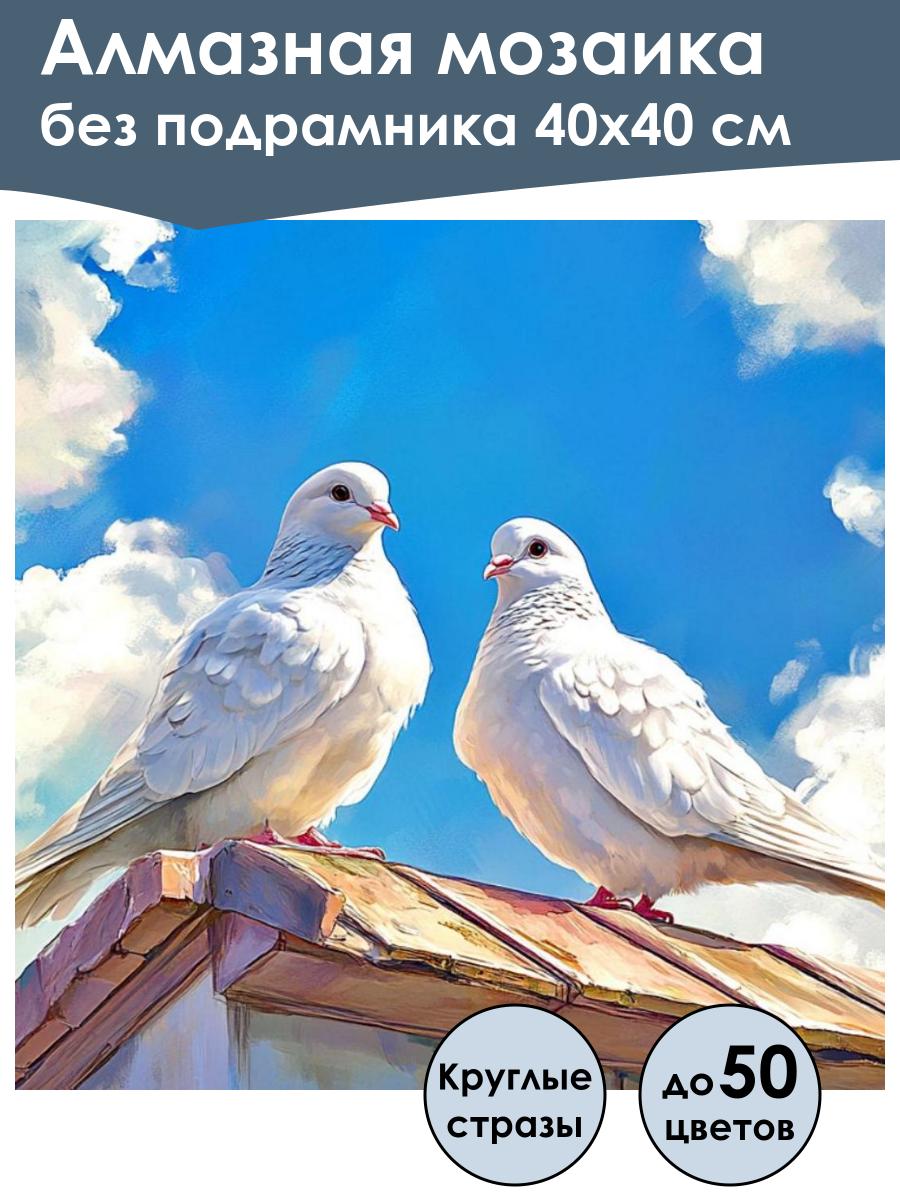 Алмазная мозаика
без подрамника 40х40 см

Круглые стразы

до 50 цветов