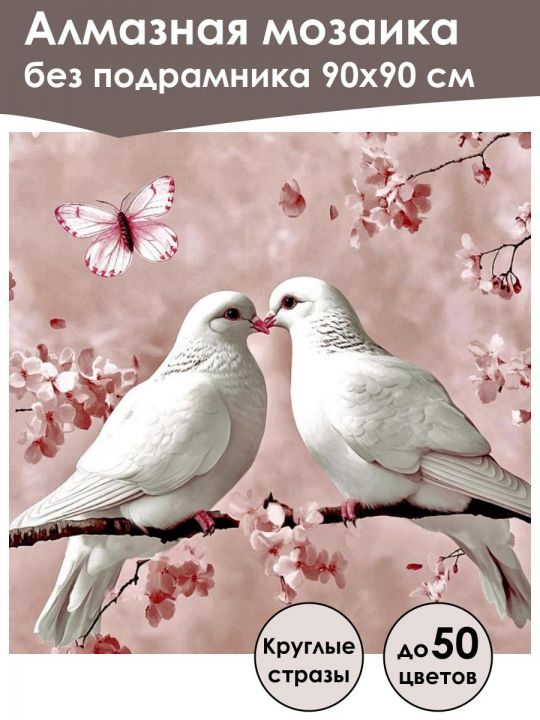 Алмазная мозаика
без подрамника 90х90 см

Круглые стразы

до 50 цветов