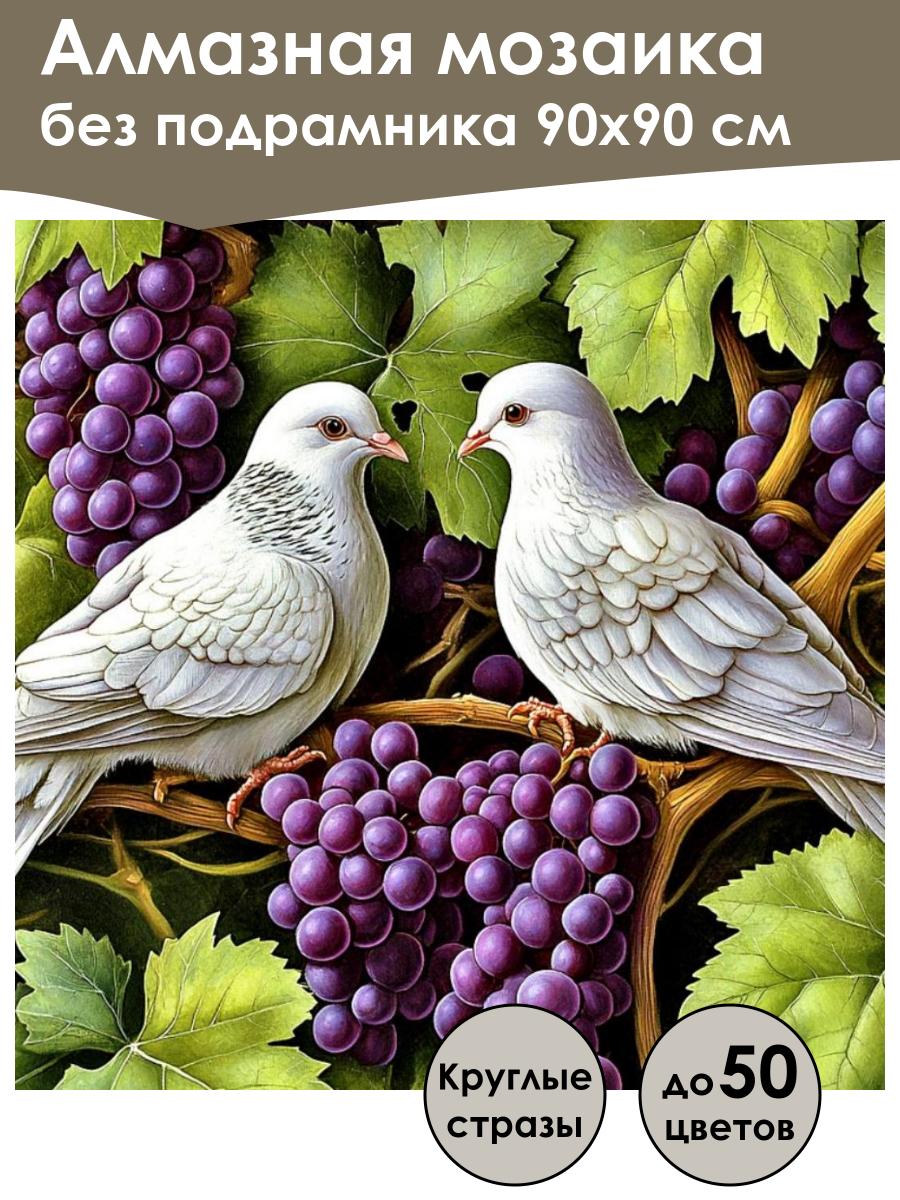 Алмазная мозаика
без подрамника 90х90 см

Круглые стразы

до 50 цветов