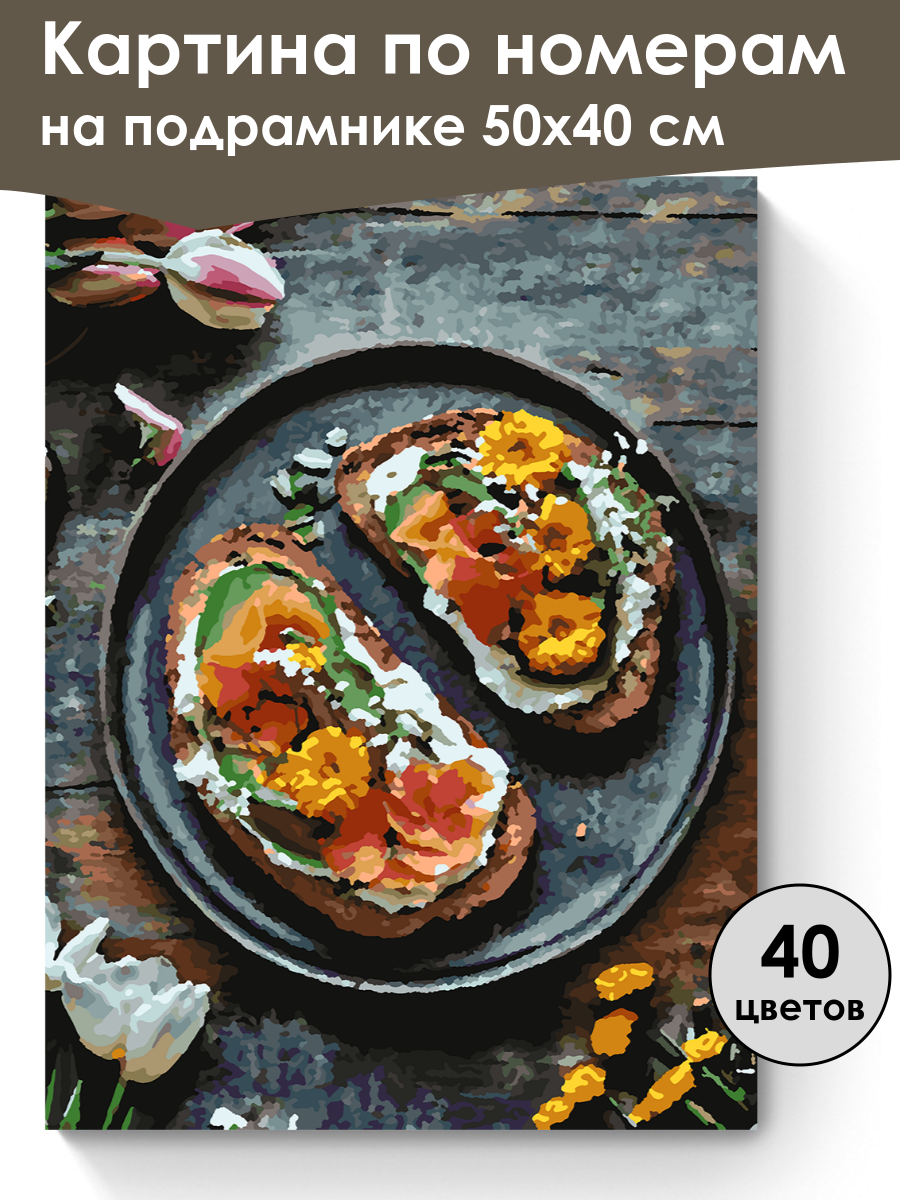 Картина по номерам
на подрамнике 50х40 см

40
цветов