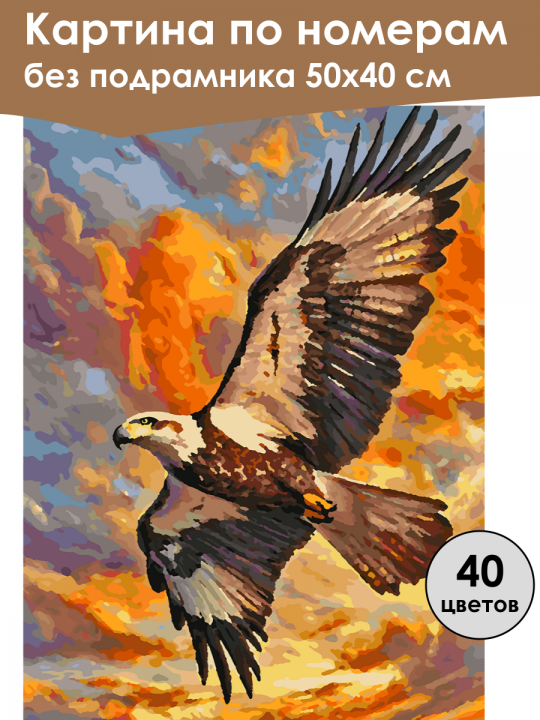 Картина по номерам
без подрамника 50х40 см

40
цветов