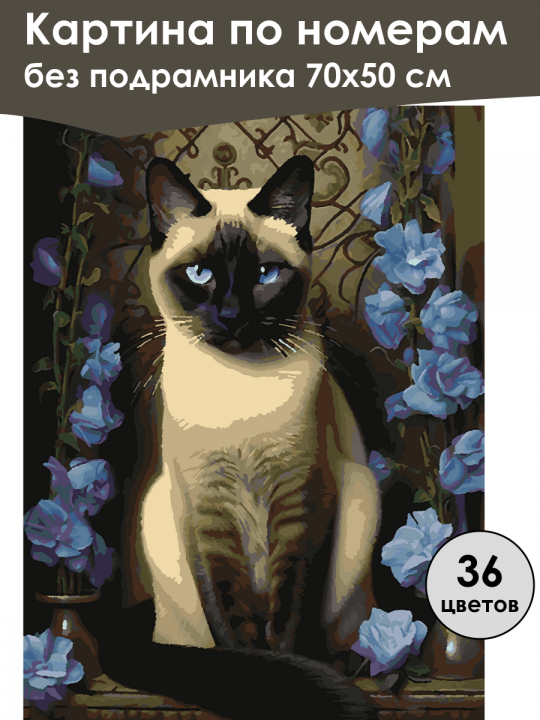 Картина по номерам
без подрамника 70х50 см

36
цветов