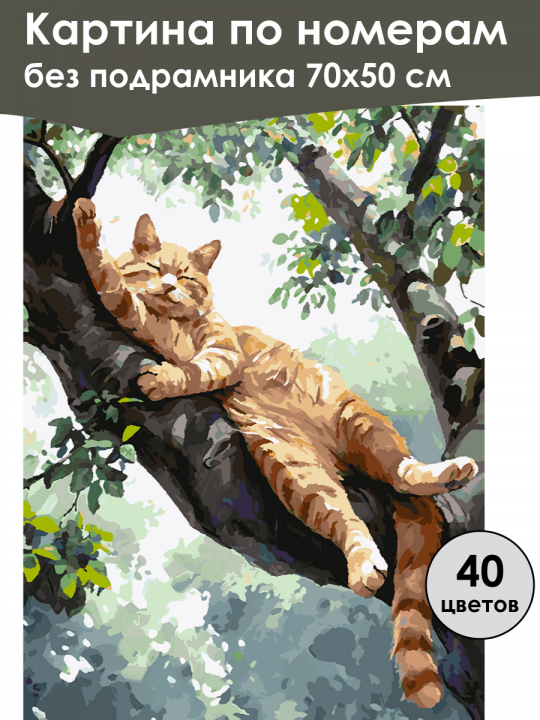 Картина по номерам
без подрамника 70х50 см

40
цветов