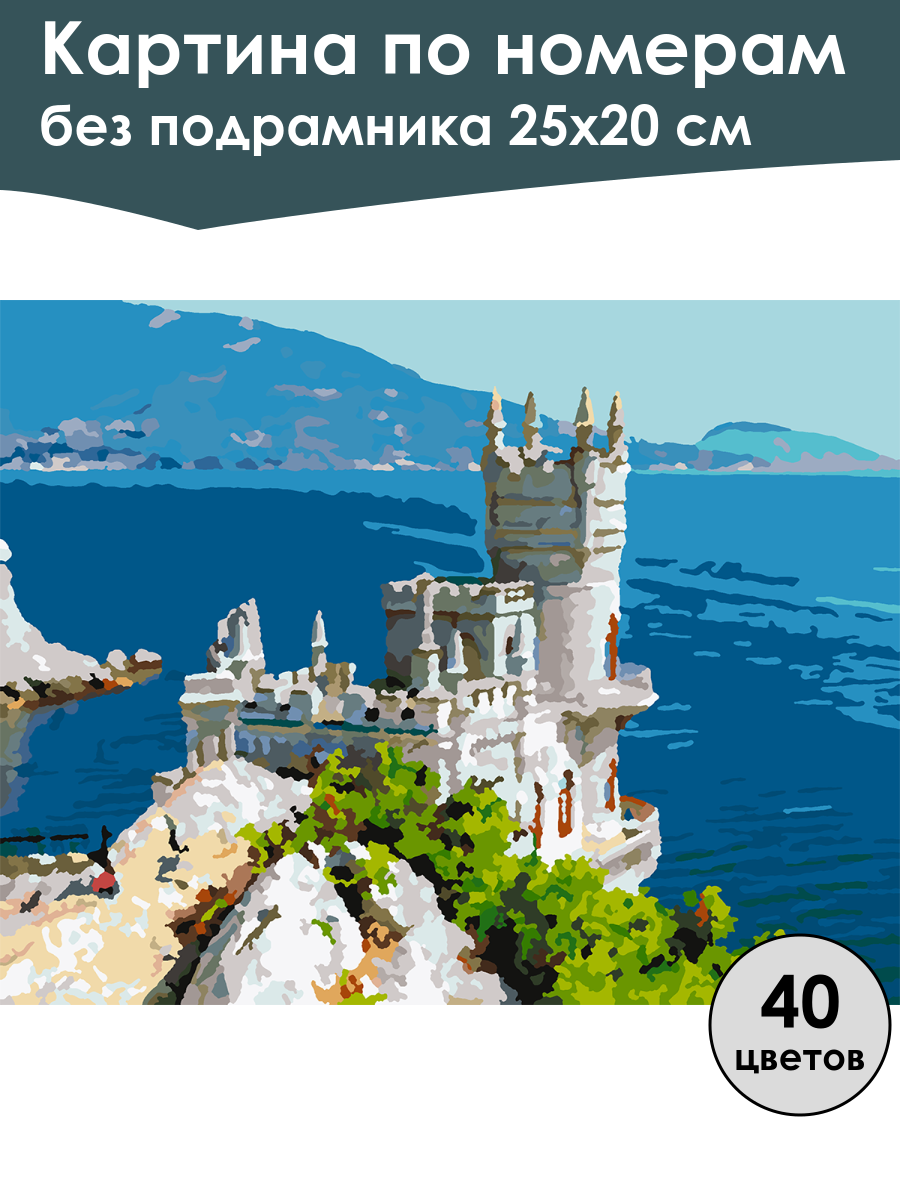 Картина по номерам
без подрамника 25х20 см

40
цветов