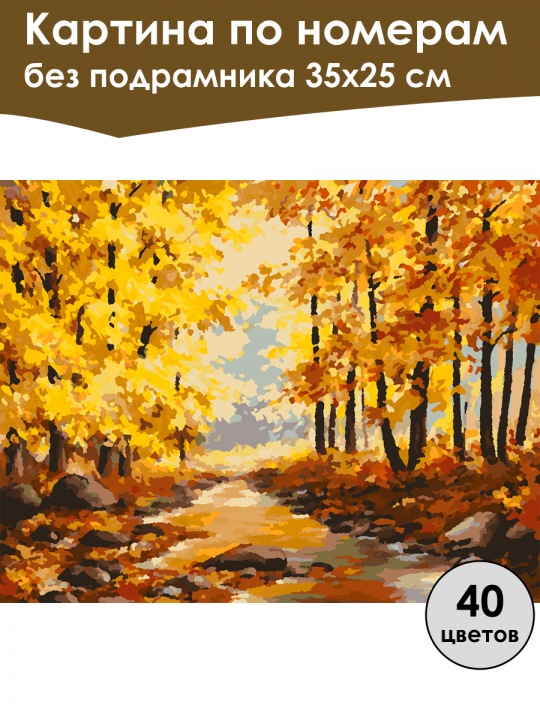 Картина по номерам
без подрамника 35х25 см

40
цветов