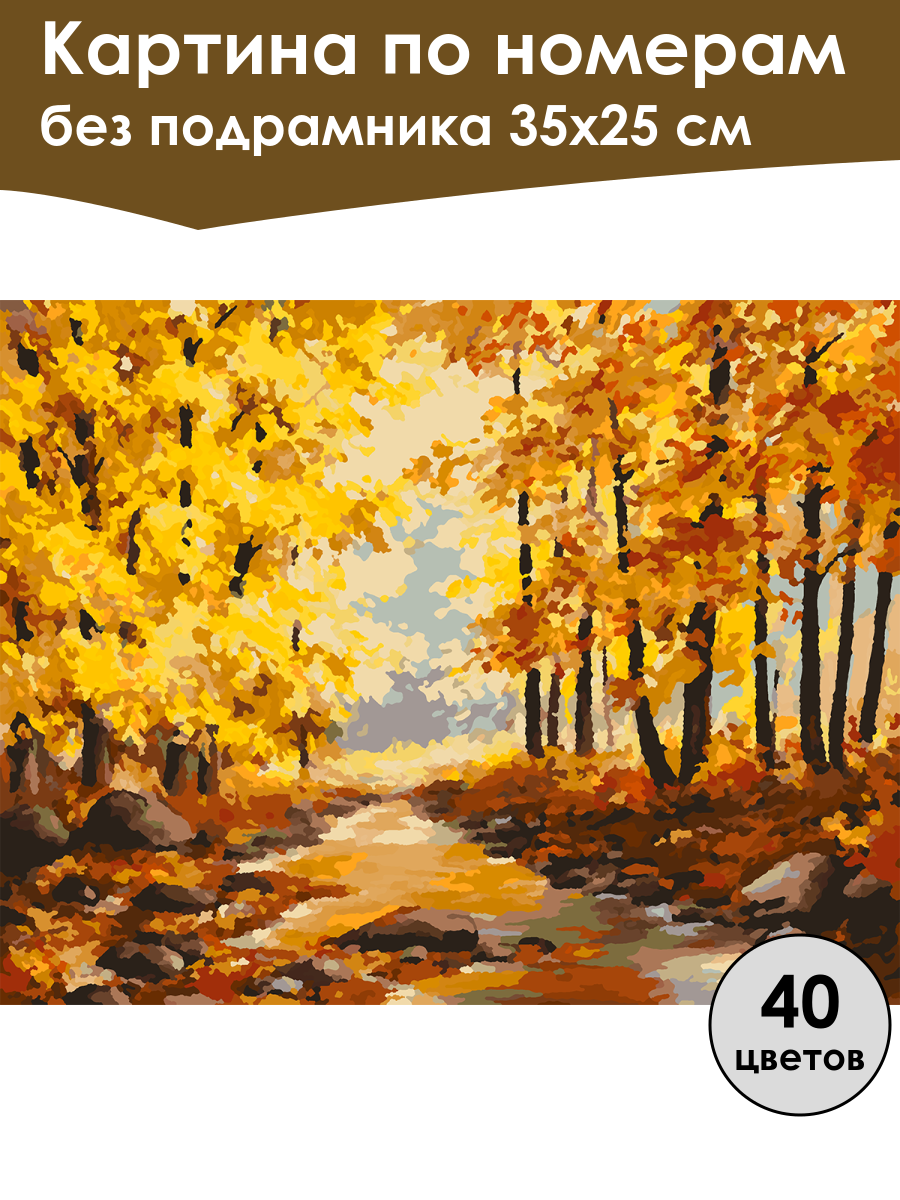 Картина по номерам
без подрамника 35x25 см

40
цветов