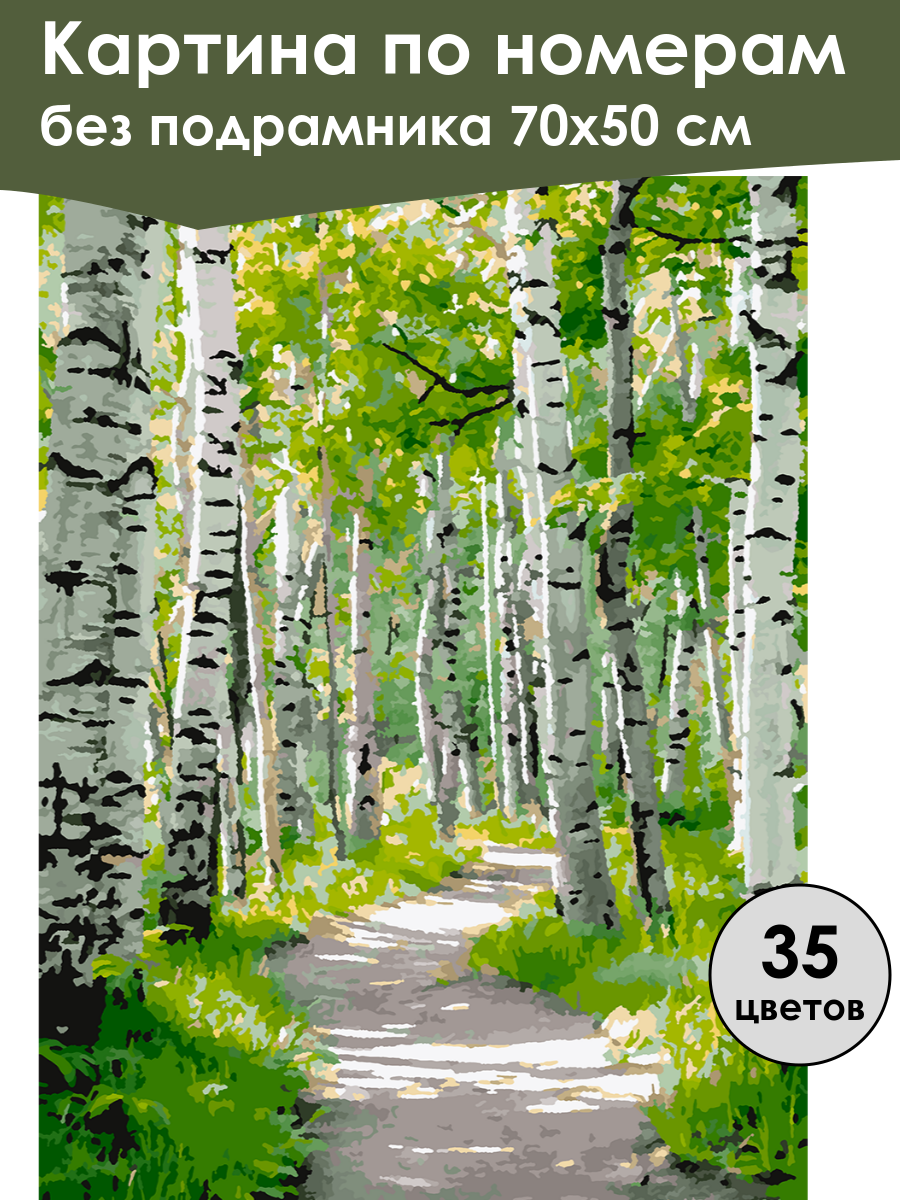 Картина по номерам
без подрамника 70x50 см

35
цветов